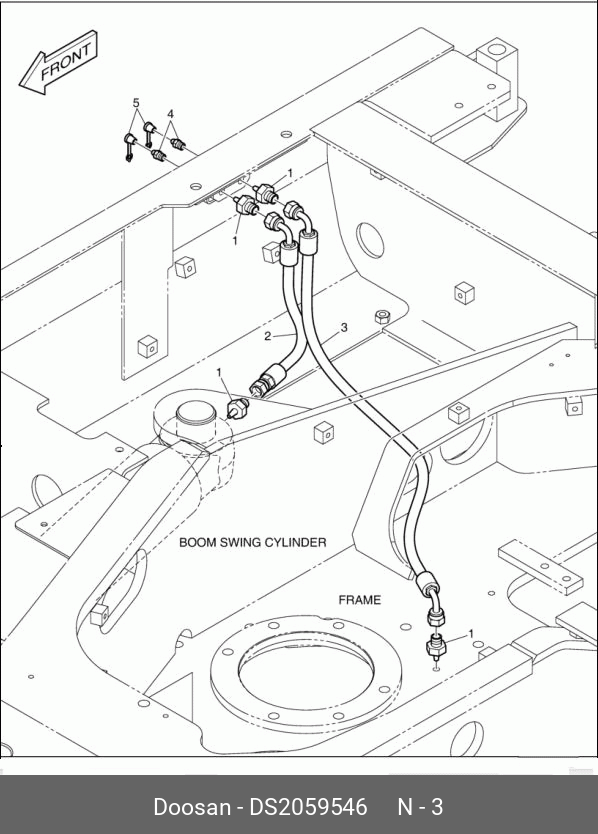 FRONT

5
4
1
1
2
3
1
BOOM SWING CYLINDER
FRAME
1

Doosan - DS2059546 N - 3