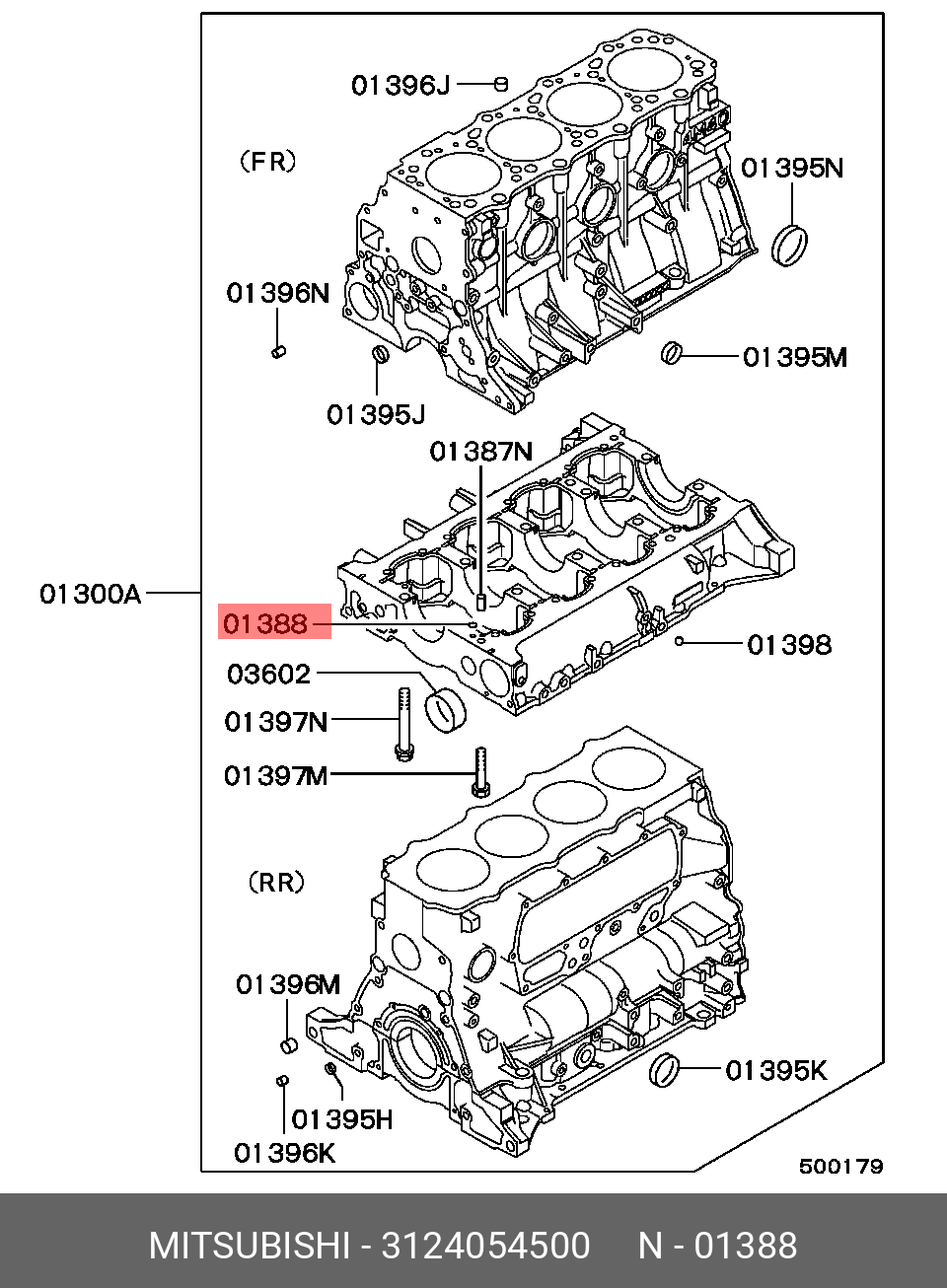 01396J
(FR)
01395N
01396N
01395M
01395J
01387N
01300A
01388
01398
03602
01397N
01397M
(RR)
01396M
01395K
01395H
01396K
500179

MITSUBISHI - 3124054500 N - 01388