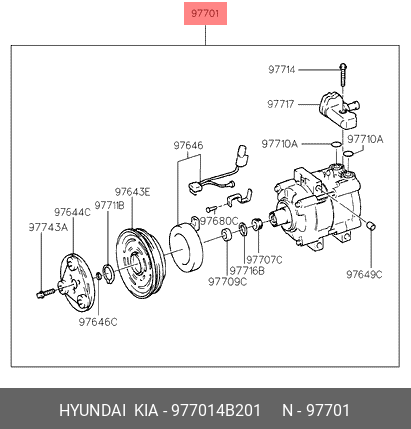 97701

97714

97717

97710A

97710A

97646

97643E

97711B

97644C

97743A

97680C

97707C

97716B

97709C

97649C

97646C

HYUNDAI KIA - 977014B201 N - 97701