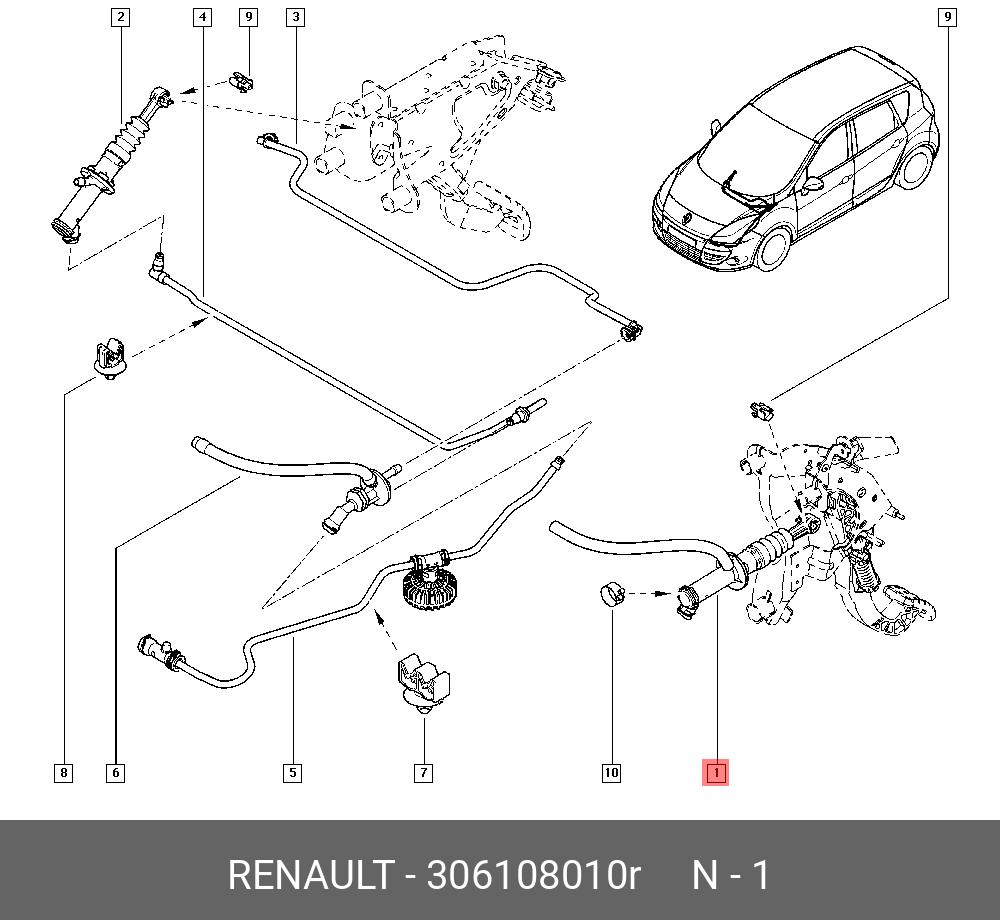 2
4
9
3
9
8
6
5
7
10
1

RENAULT - 306108010r N - 1