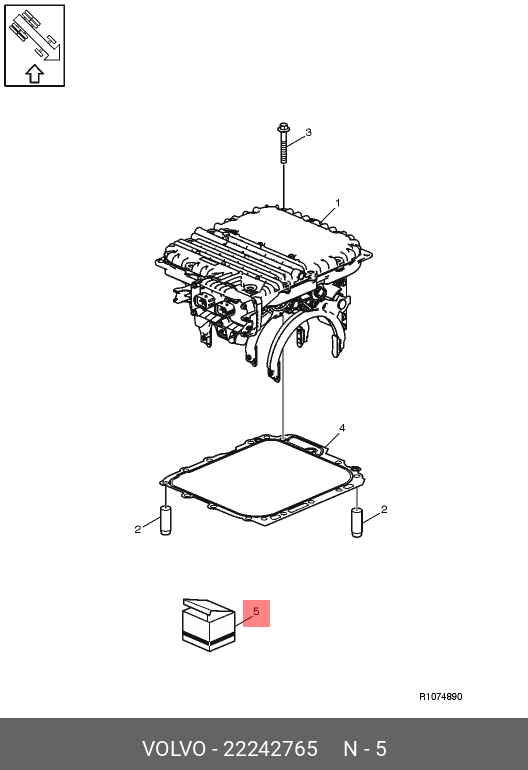 3

1

4

2

2

5

R1074890

VOLVO - 22242765 N - 5