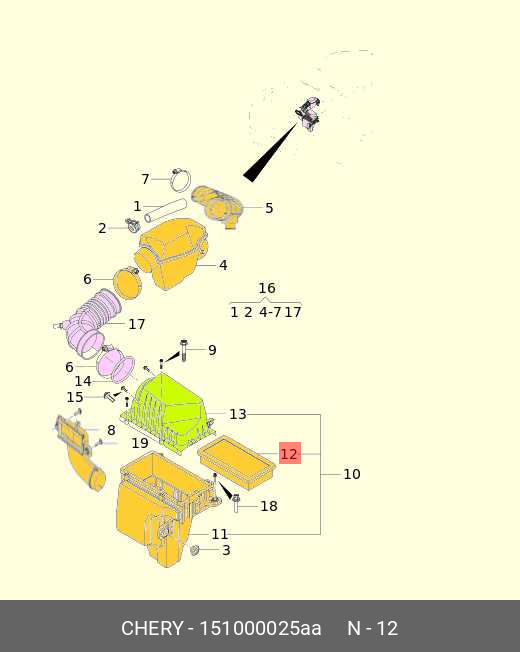 7
1
5
2
4
6
16
1 2 4-7 17
17
9
6
14
15
13
8
19
12
10
18
11
3

CHERY - 151000025aa N - 12