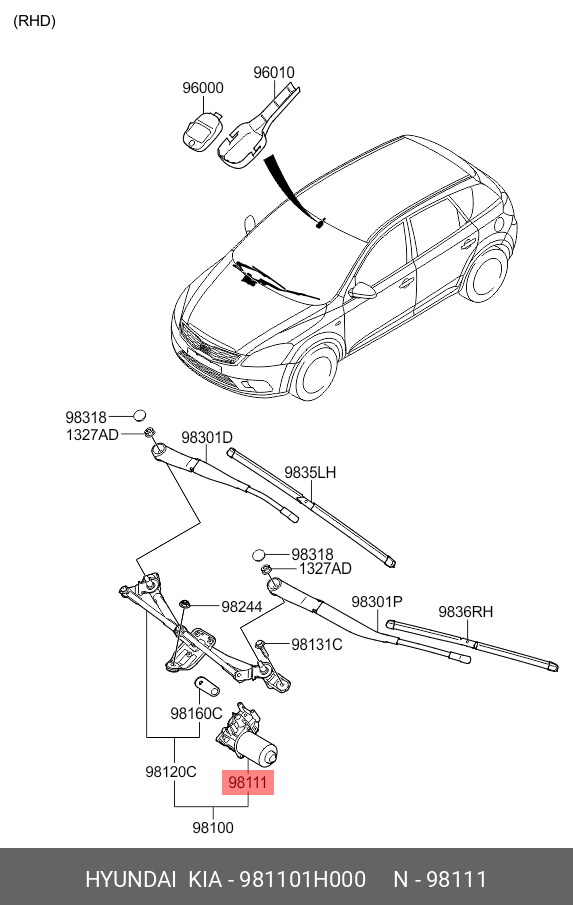 (RHD)

96000
96010

98318
1327AD
98301D
9835LH
98318
1327AD
98244
98301P
9836RH
98131C
98160C
98120C
98111
98100

HYUNDAI KIA - 981101H000 N - 98111