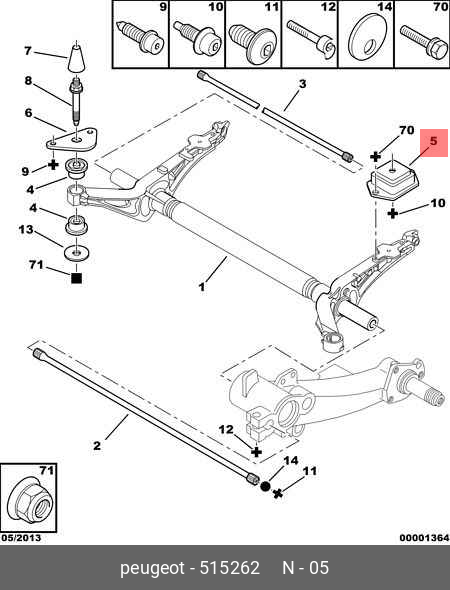 9 10 11 12 14 70

7
8
6
9
4
4
13
71
3
70
5
10
1
2
12
14
11

71

05/2013

00001364

peugeot - 515262 N - 05