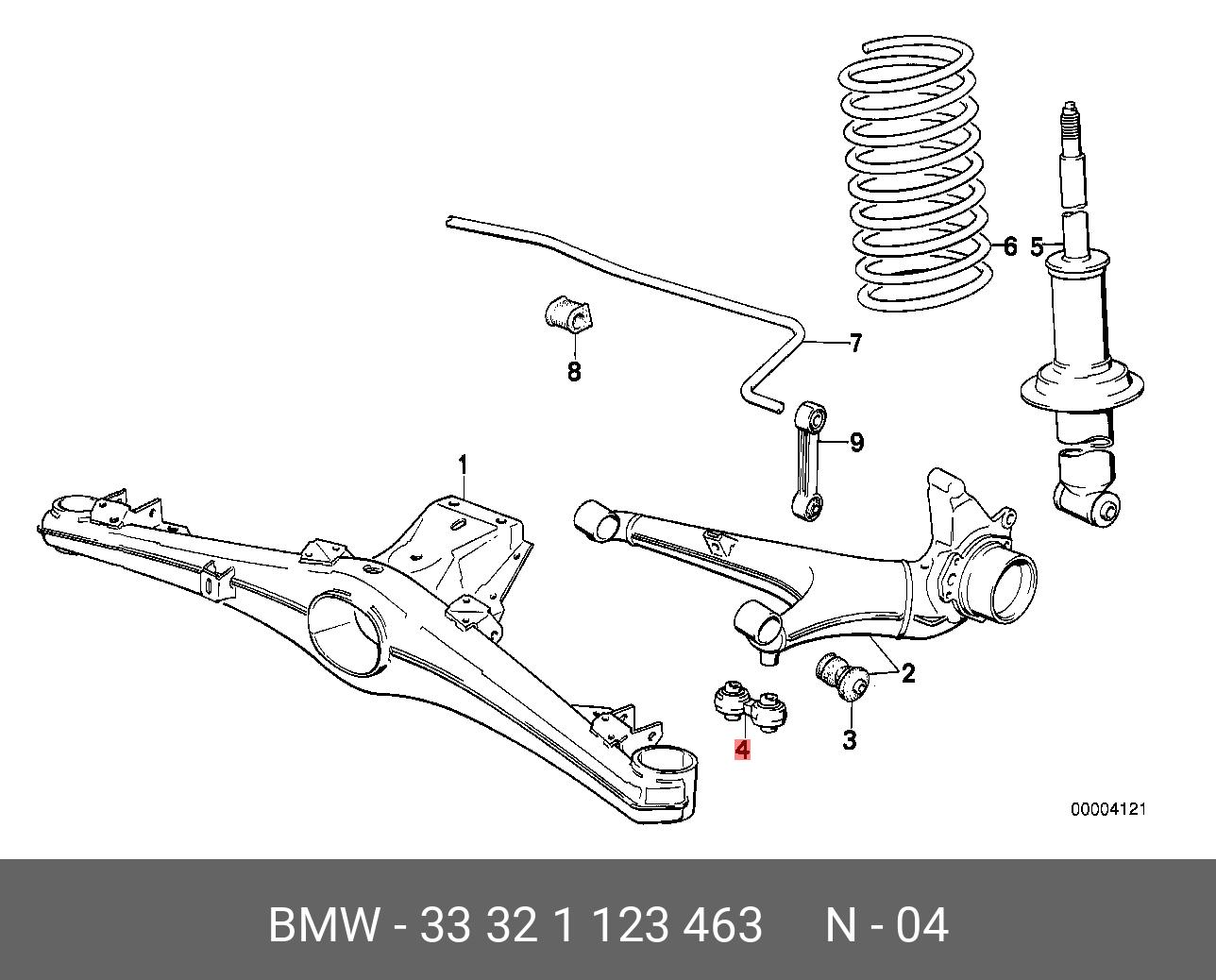 6
5
7
8
9
1
2
3
4
00004121

BMW - 33 32 1 123 463 N - 04