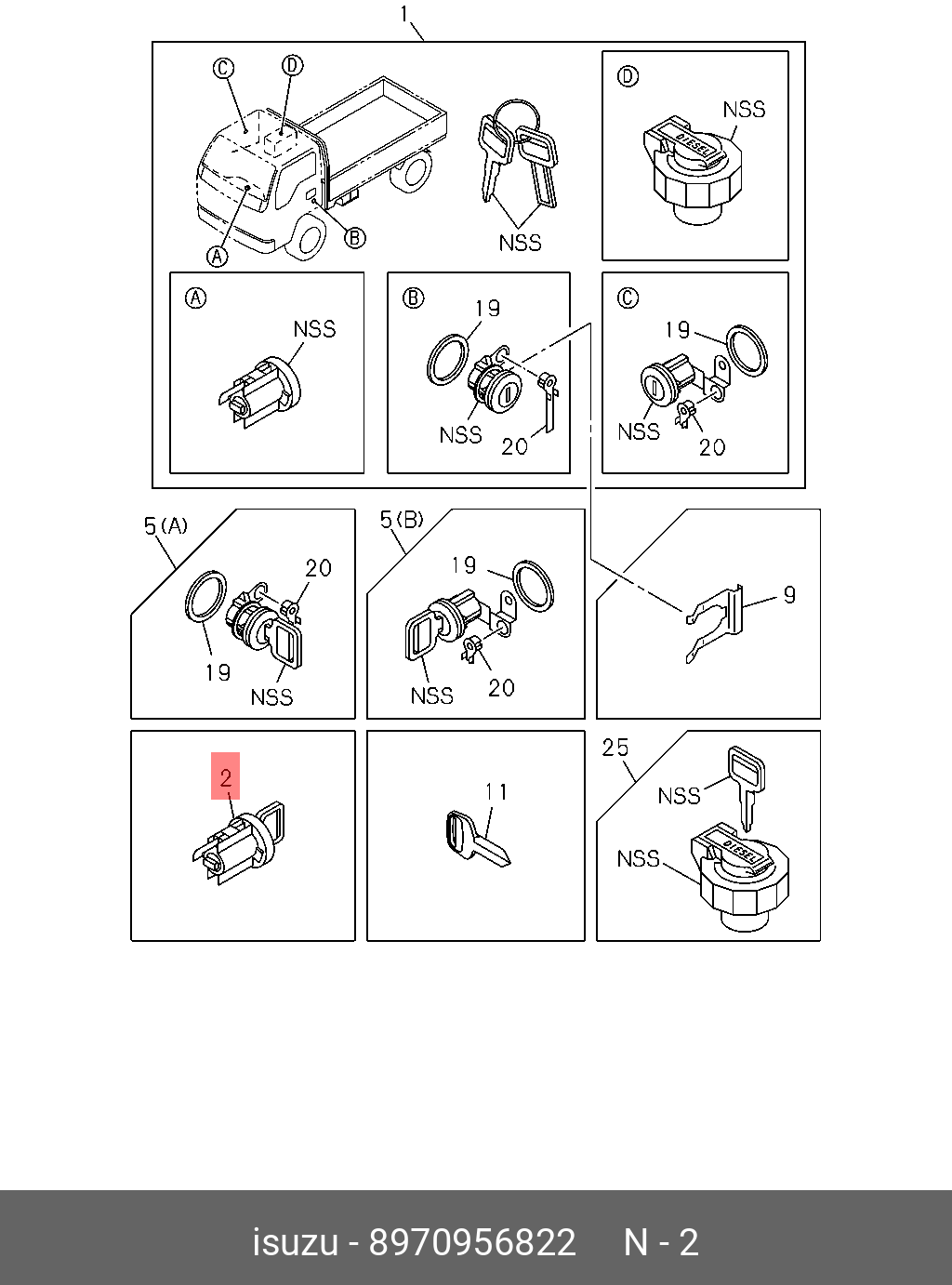 1

C
D
A
B
NSS

D
NSS
DIESEL

A
NSS

B
19
NSS
20

C
19
NSS
20

5(A)
20
19
NSS

5(B)
19
NSS
20

9

2

11

25
NSS
NSS
DIESEL

isuzu - 8970956822 N - 2