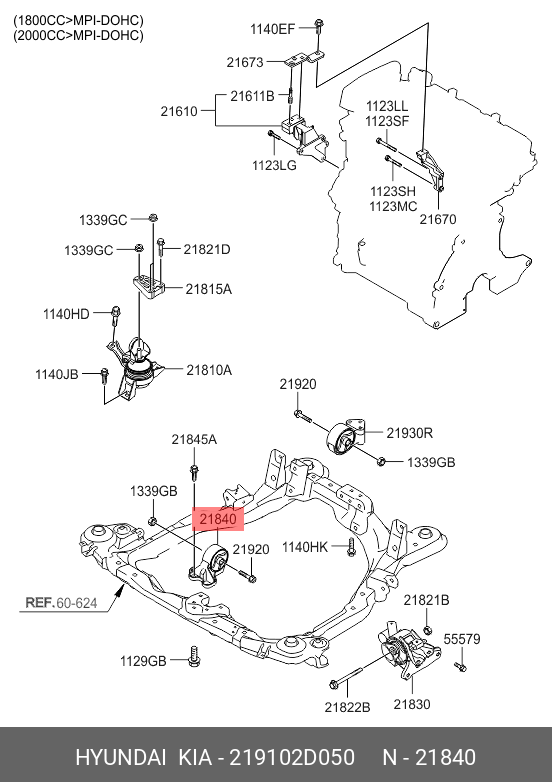 (1800CC>MPI-DOHC)
(2000CC>MPI-DOHC)

1140EF
21673
21611B
21610
1123LL
1123SF
1123LG
1123SH
1123MC
21670
1339GC
1339GC
21821D
21815A
1140HD
1140JB
21810A
21920
21930R
1339GB
21845A
1339GB
21840
21920
1140HK
REF.60-624
21821B
55579
1129GB
21822B
21830

HYUNDAI KIA - 219102D050 N - 21840