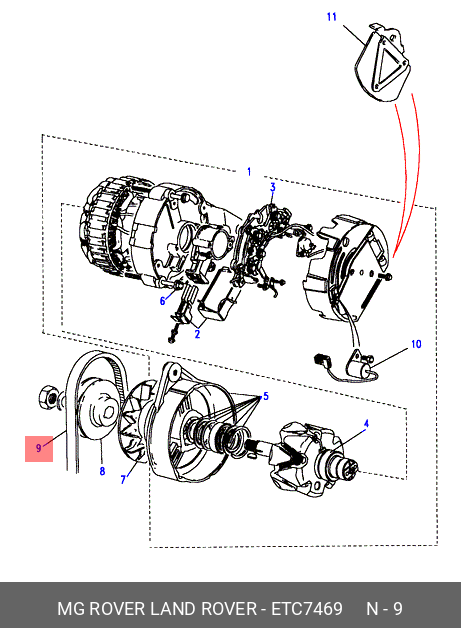 11

1

3

6

2

10

5

4

9

8

7

MG ROVER LAND ROVER - ETC7469 N - 9