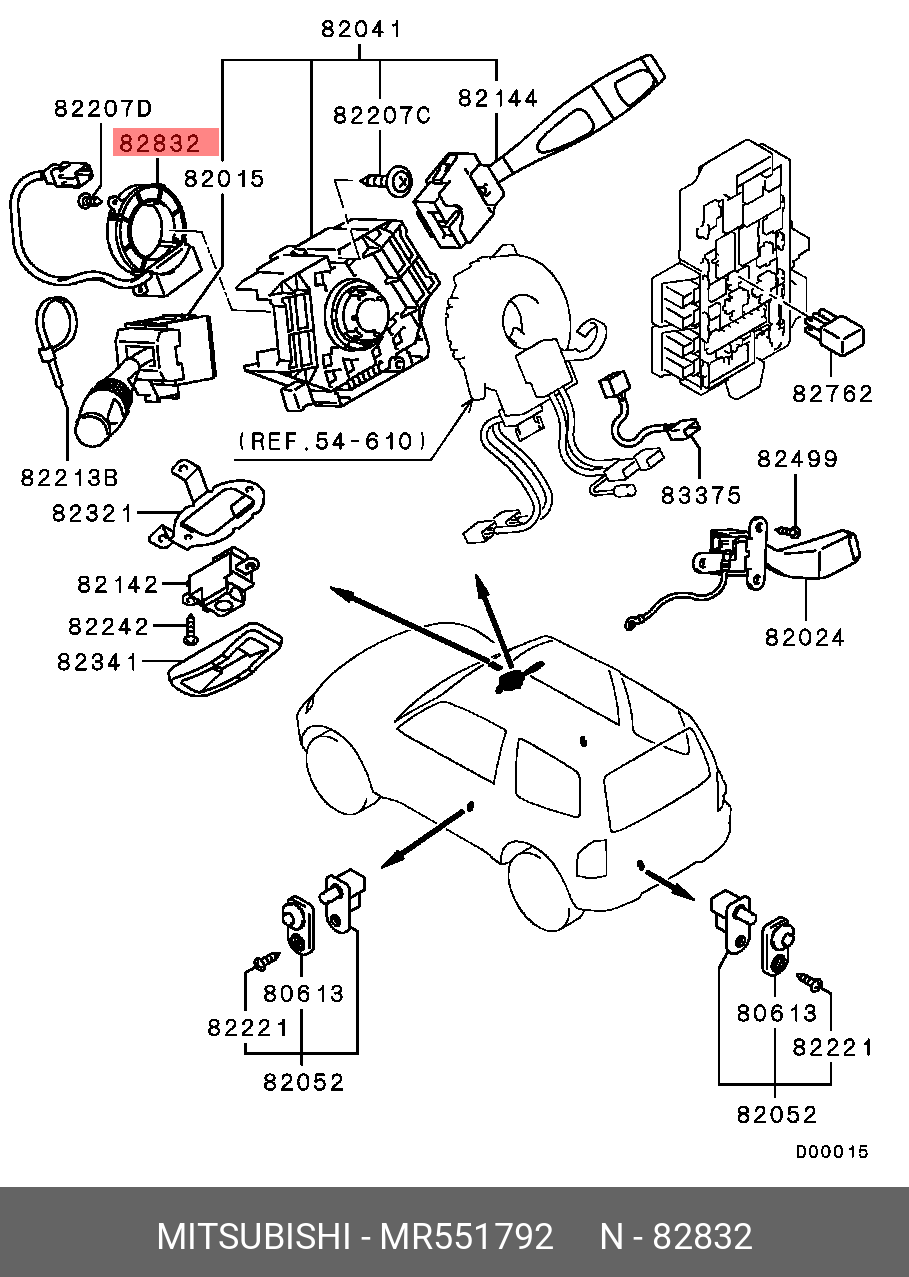 82041
82207D
82832
82015
82207C
82144
82762
82213B
(REF.54-610)
83375
82499
82321
82142
82242
82341
82024
80613
82221
82052
80613
82221
82052
D00015
MITSUBISHI - MR551792 N - 82832