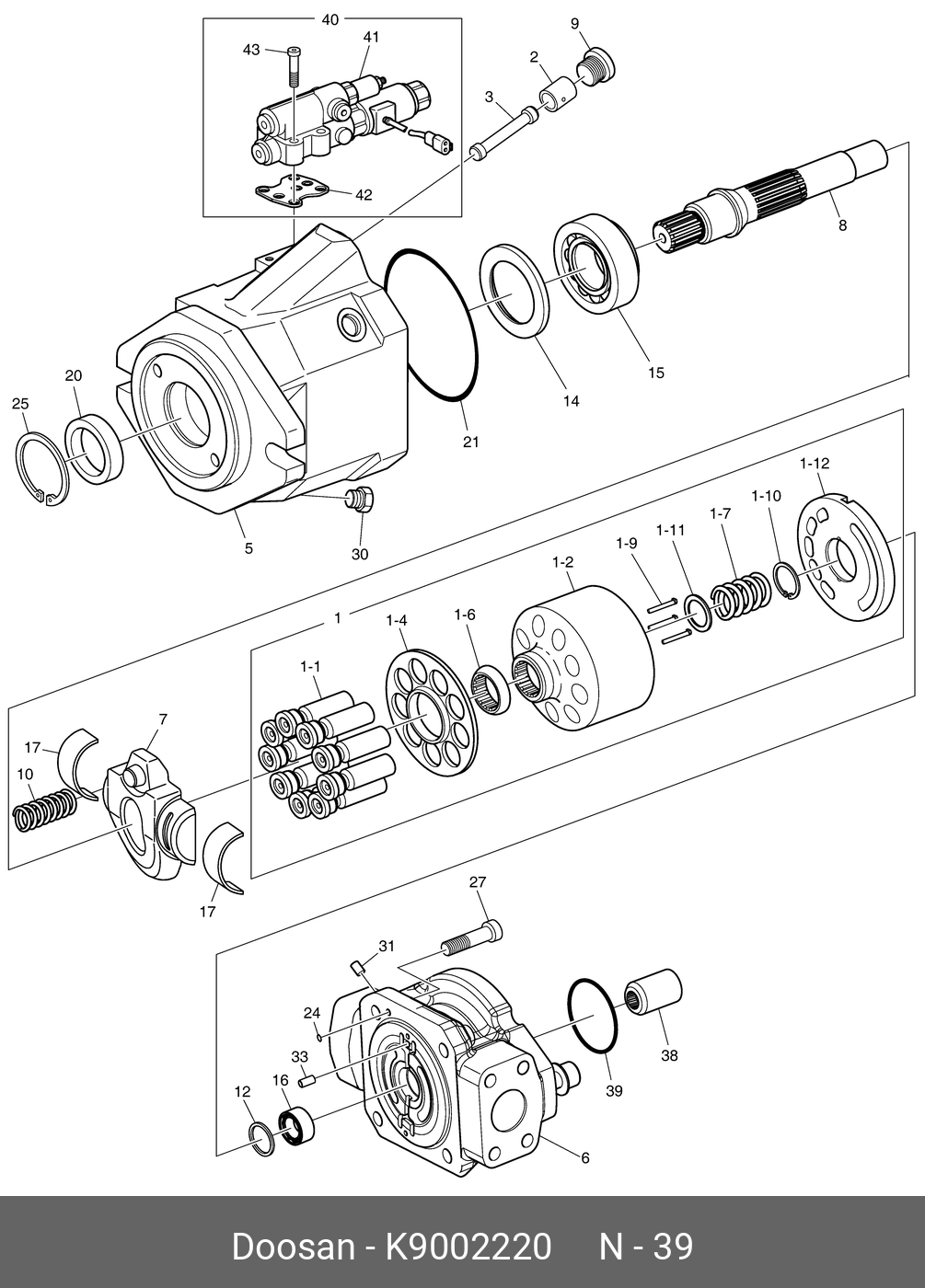 40
43
41
9
2
3
42
8
15
14
21
20
25
5
30
1-12
1-10
1-7
1-11
1-9
1-2
1
1-4
1-6
1-1
7
17
10
17
27
31
24
33
16
12
39
38
6

Doosan - K9002220 N - 39