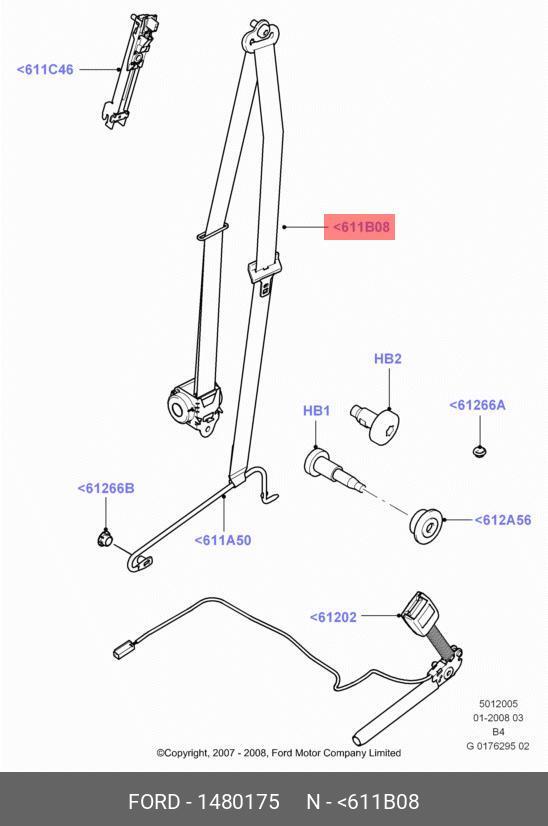 <611C46

<611B08

HB2

HB1

<61266A

<61266B

<611A50

<612A56

<61202

5012005
01-2008 03
B4
G 0176295 02

©Copyright, 2007 - 2008, Ford Motor Company Limited

FORD - 1480175 N - <611B08