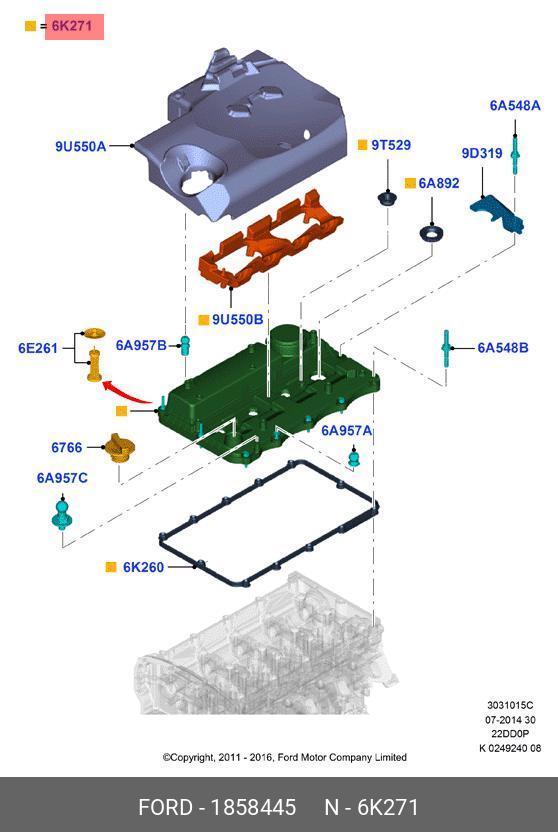 = 6K271

9U550A

9T529

6A548A

9D319

6A892

9U550B

6E261

6A957B

6A548B

6A957A

6766

6A957C

6K260

3031015C
07-2014 30
22DD0P
K 0249240 08

©Copyright, 2011 - 2016, Ford Motor Company Limited

FORD - 1858445 N - 6K271