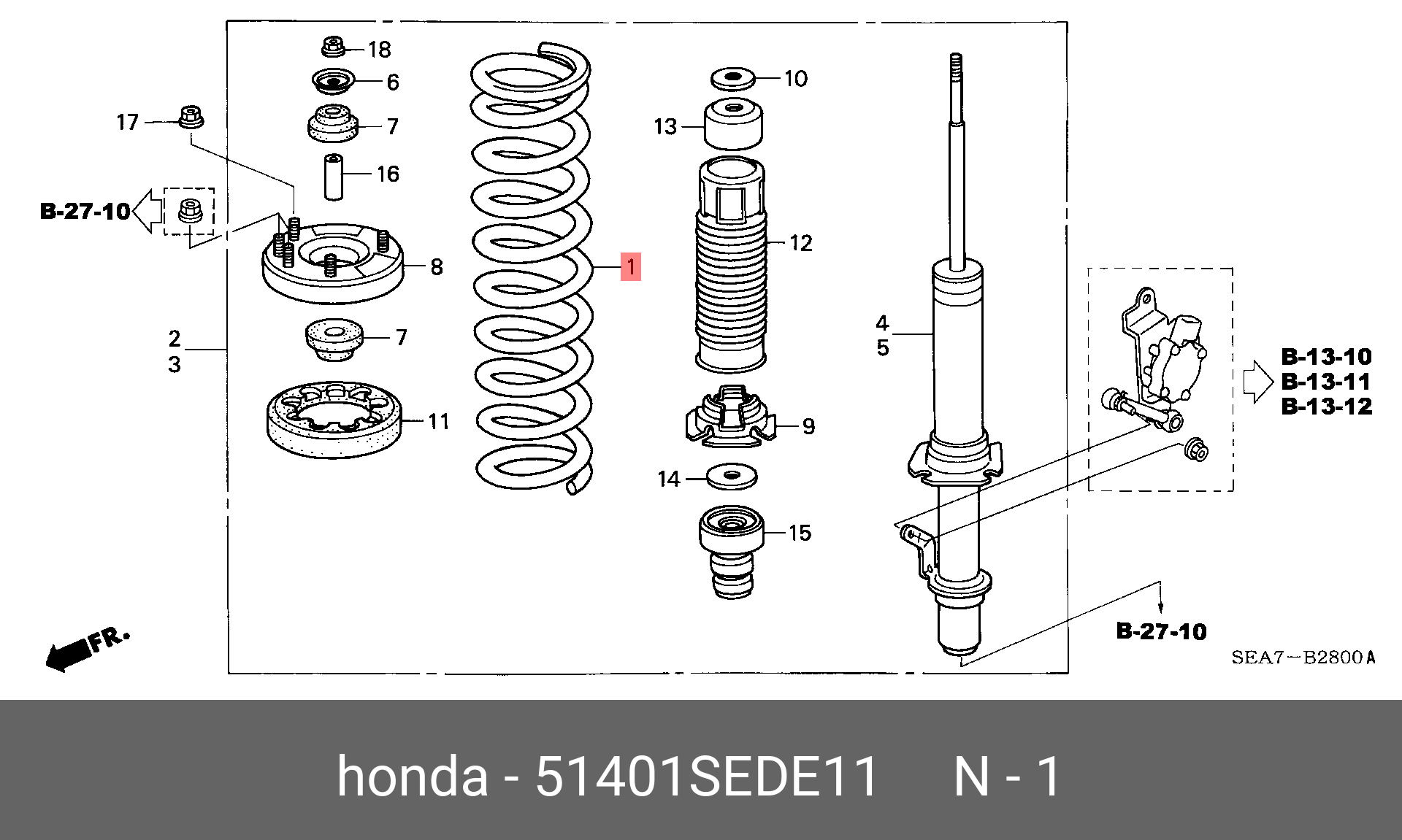 18
6
17
7
16
B-27-10
8
2
3
7
11
1
10
13
12
9
14
15
4
5
B-13-10
B-13-11
B-13-12
B-27-10
FR.
SEA7-B2800A

honda - 51401SEDE11 N - 1