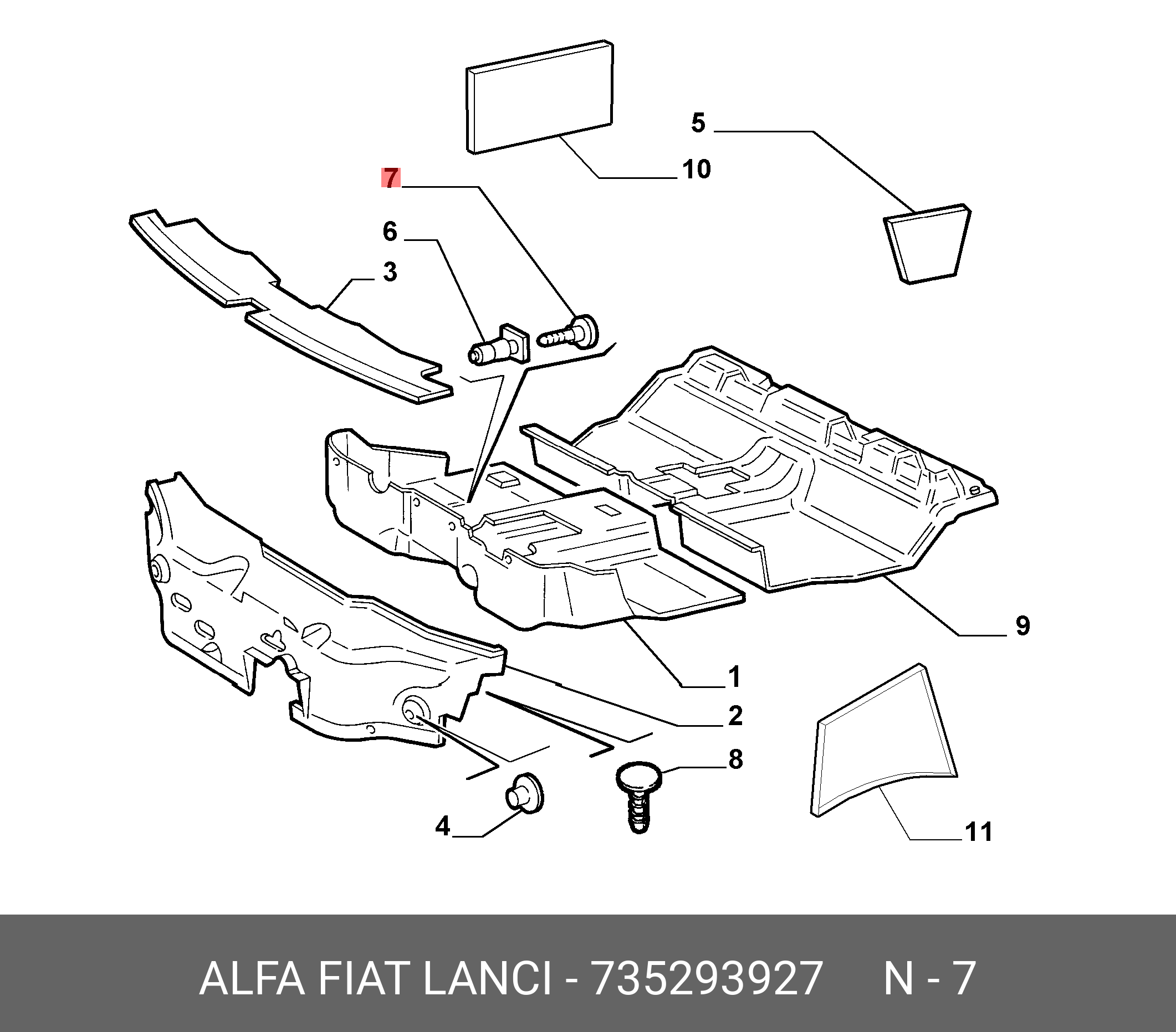 5
10
7
6
3
9
1
2
8
4
11

ALFA FIAT LANCI - 735293927 N - 7