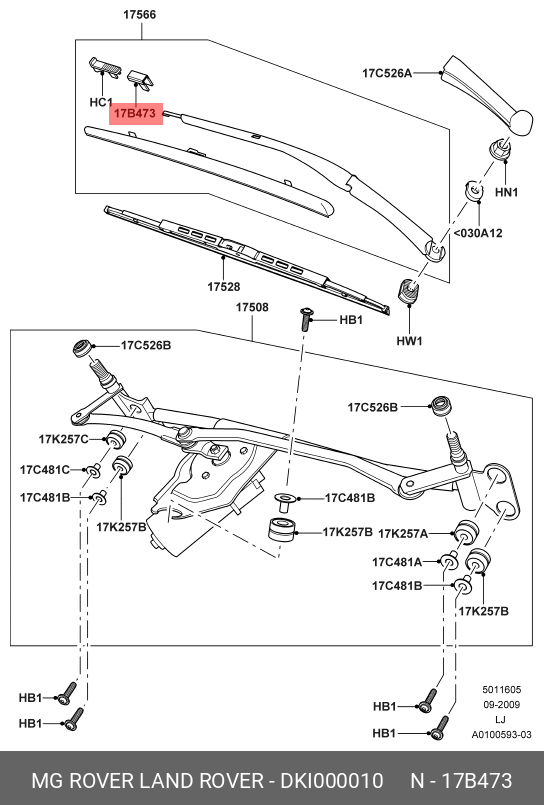 17566
HC1
17B473
17C526A
HN1
<030A12
17528
HW1
17508
HB1
17C526B
17C526B
17K257C
17C481C
17C481B
17K257B
17C481B
17K257B
17K257A
17C481A
17C481B
17K257B
HB1
HB1
HB1
HB1
5011605
09-2009
LJ
A0100593-03
MG ROVER LAND ROVER - DKI000010 N - 17B473