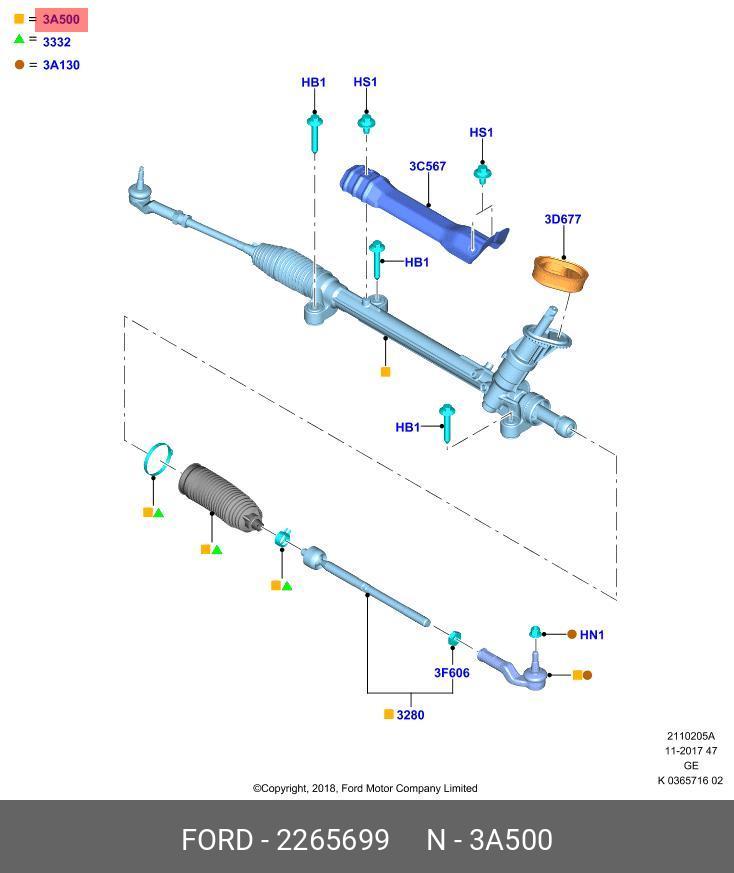 = 3A500
= 3332
= 3A130

HB1
HS1
HS1
3C567
3D677
HB1
HB1
HN1
3F606
3280

2110205A
11-2017 47
GE
K 0365716 02

©Copyright, 2018, Ford Motor Company Limited

FORD - 2265699 N - 3A500