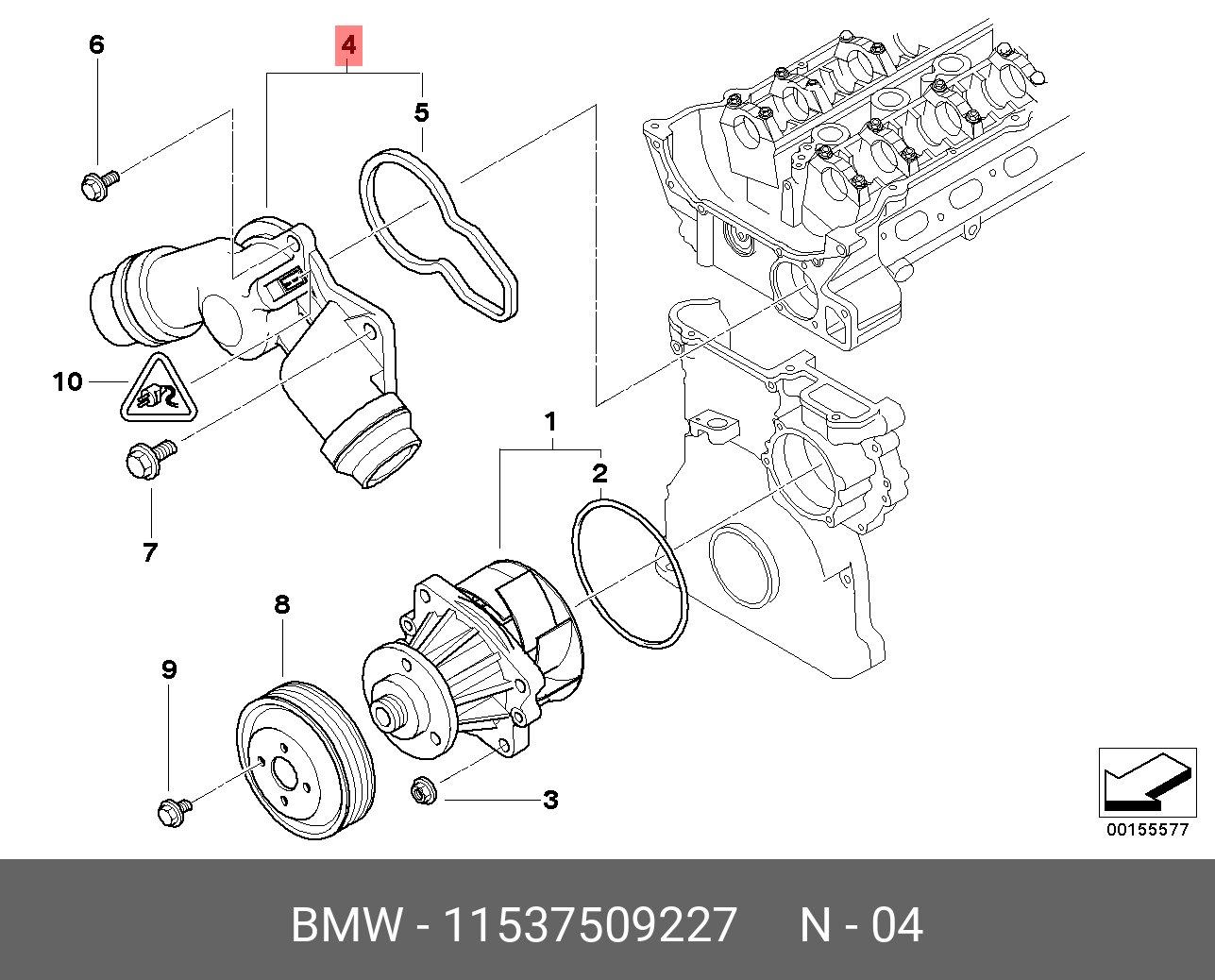 6
4
5
10
7
1
2
8
9
3
00155577
BMW - 11537509227 N - 04