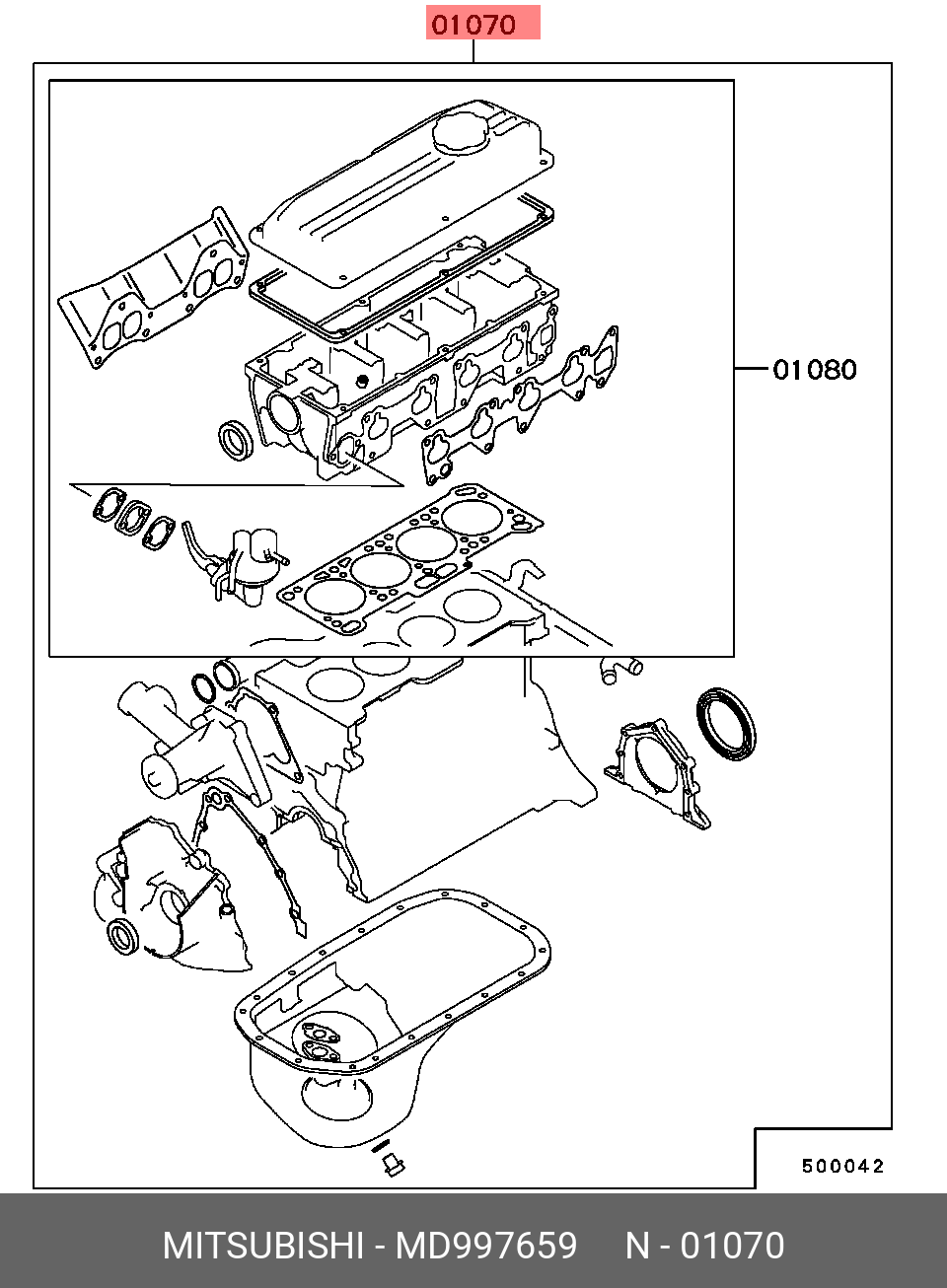 01070

01080

500042

MITSUBISHI - MD997659 N - 01070