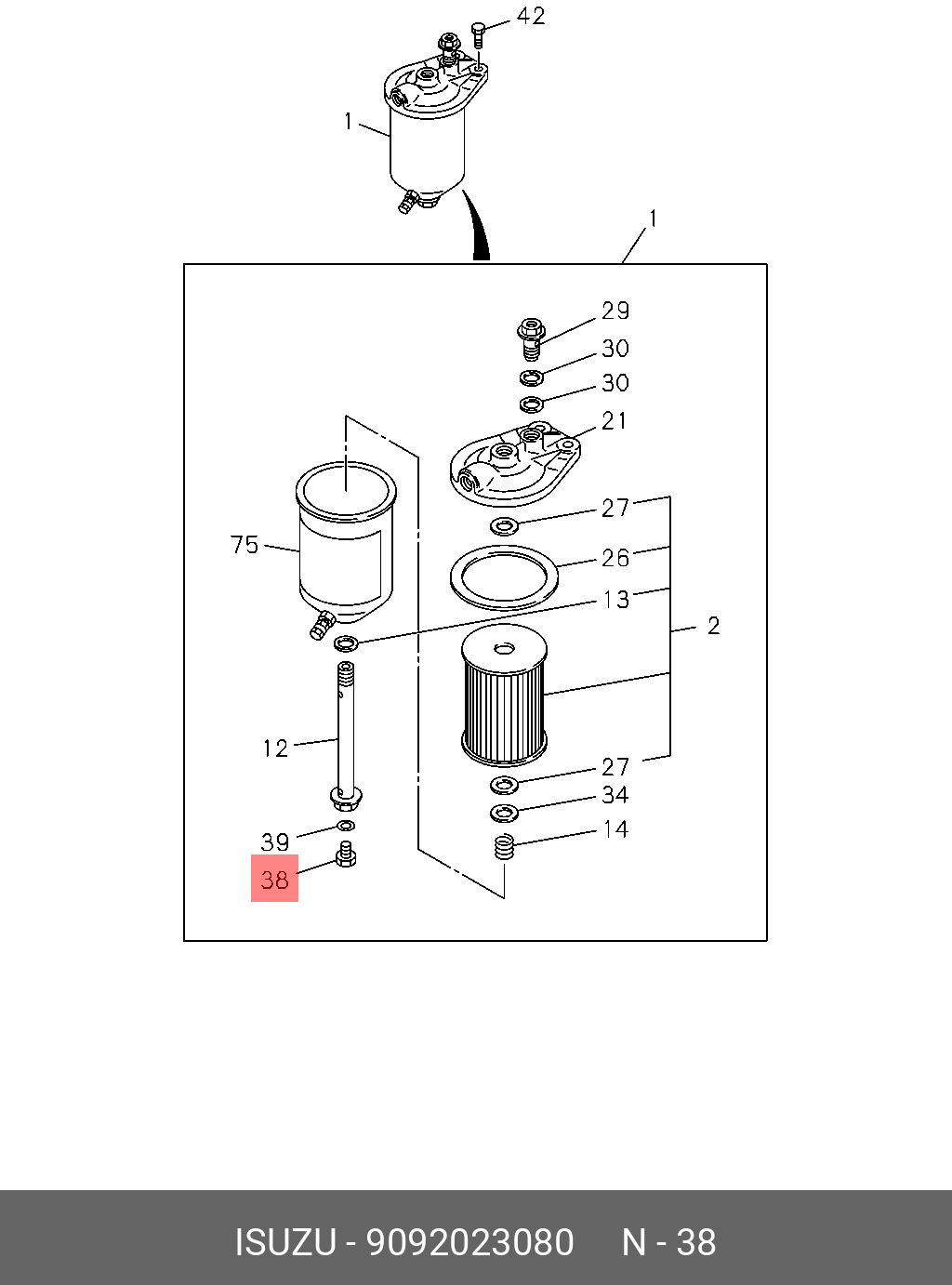 42
1
1
29
30
30
21
27
26
13
2
75
12
27
34
14
39
38

ISUZU - 9092023080 N - 38