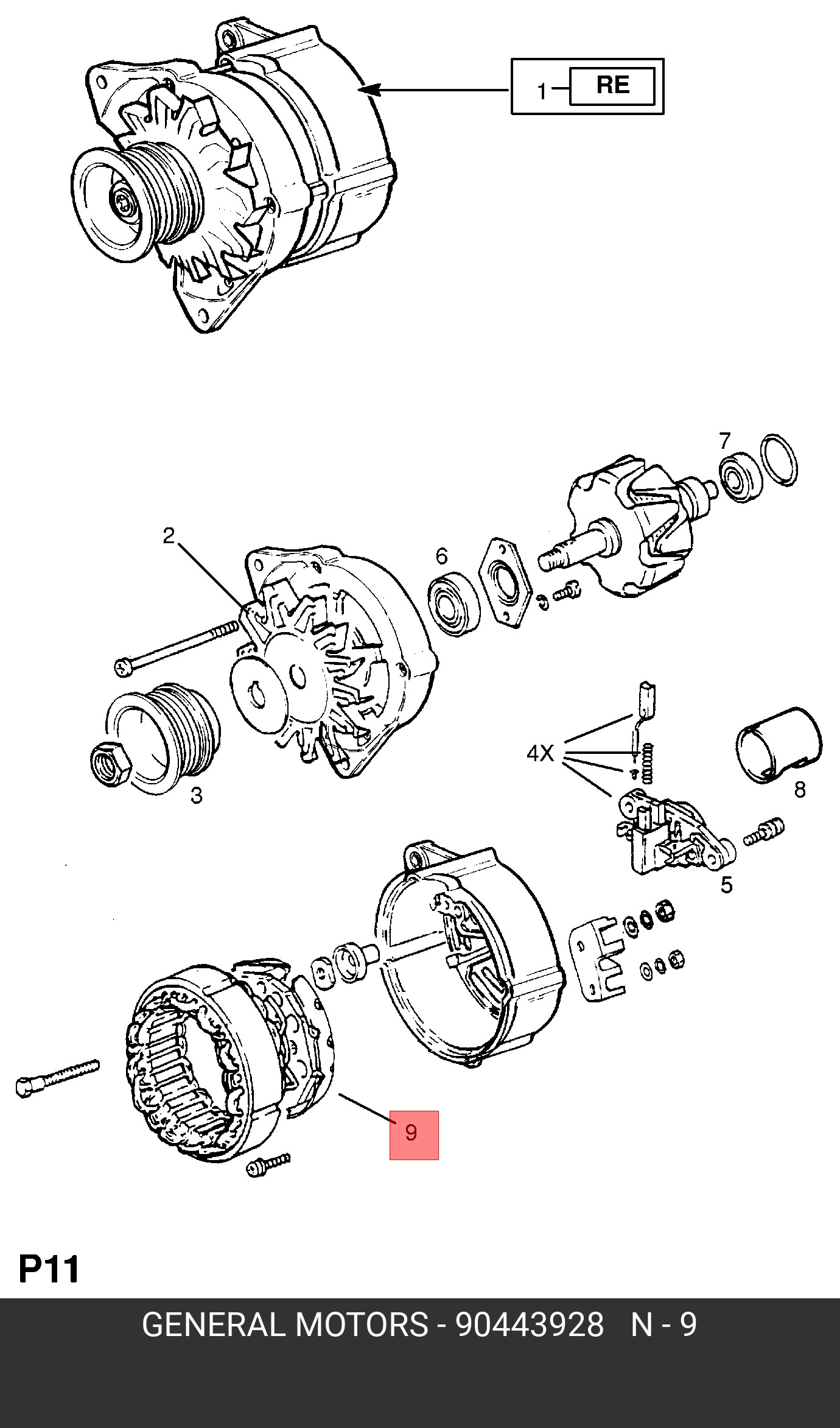 1 RE

7

2

6

4X

8

3

5

9

P11

GENERAL MOTORS - 90443928 N - 9