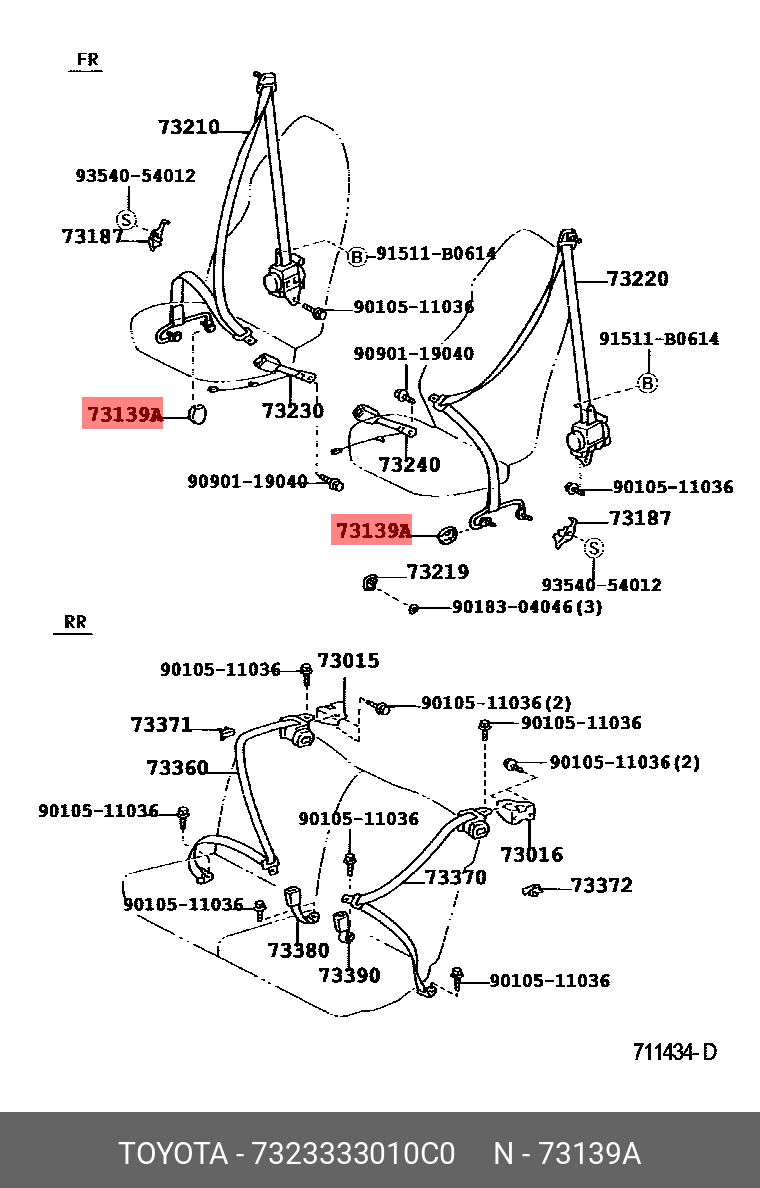 FR

73210
93540-54012
S
73187
B 91511-B0614
90105-11036
73220
91511-B0614
B
90901-19040
73139A
73230
73240
90901-19040
90105-11036
73139A
73187
S
73219
93540-54012
90183-04046(3)

RR

90105-11036
73015
90105-11036(2)
73371
90105-11036
73360
90105-11036(2)
90105-11036
90105-11036
73016
73370
73372
90105-11036
73380
73390
90105-11036

711434-D

TOYOTA - 7323333010C0 N - 73139A