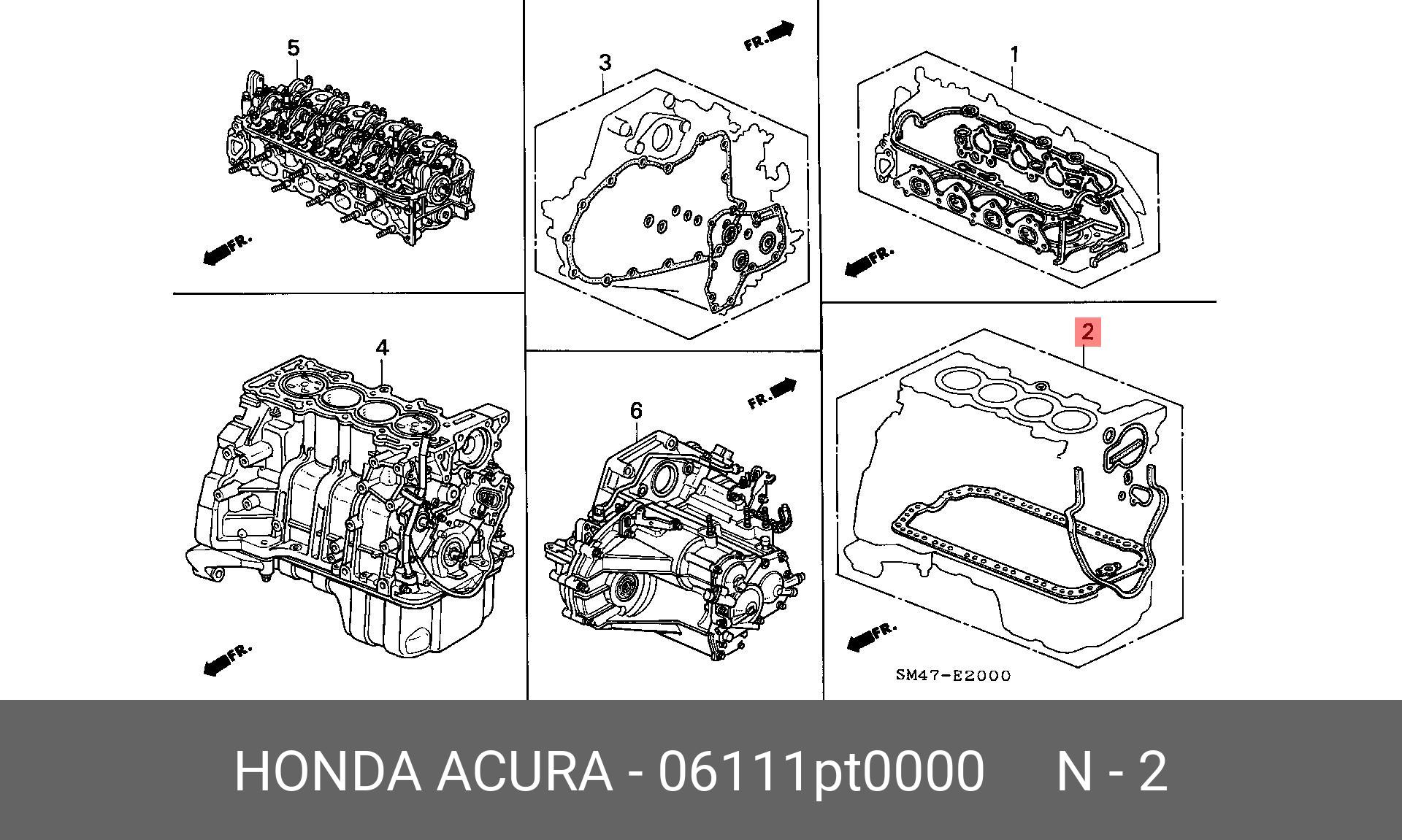 5
FR.
3
FR.
1
FR.
4
FR.
6
FR.
2
FR.
SM47-E2000

HONDA ACURA - 06111pt0000 N - 2