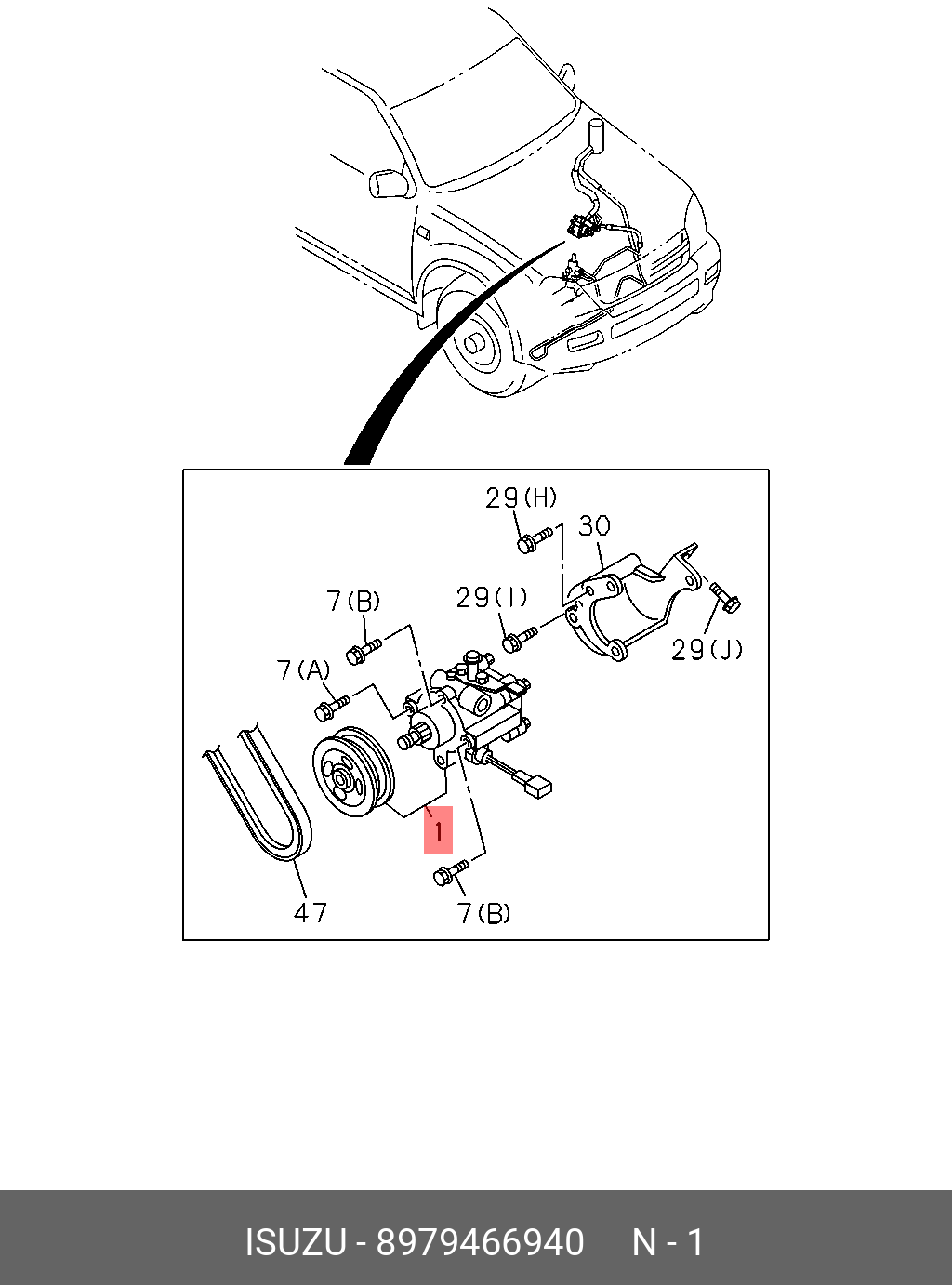 29(H)
30
7(B)
29(I)
29(J)
7(A)
1
47
7(B)

ISUZU - 8979466940 N - 1