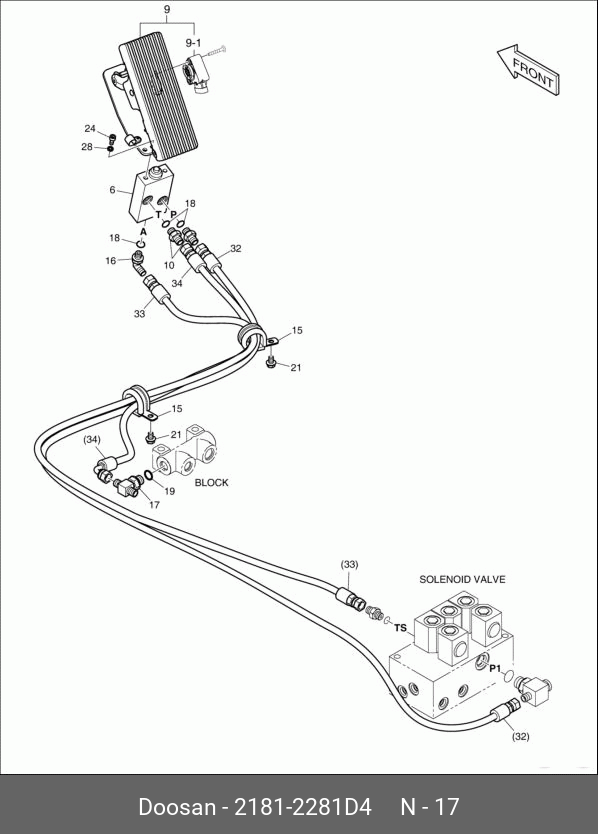 9
9-1
FRONT
24
28
6
T
P
18
A
18
16
10
34
32
33
15
21
15
21
(34)
19
17
BLOCK
(33)
SOLENOID VALVE
TS
P1
(32)

Doosan - 2181-2281D4 N - 17