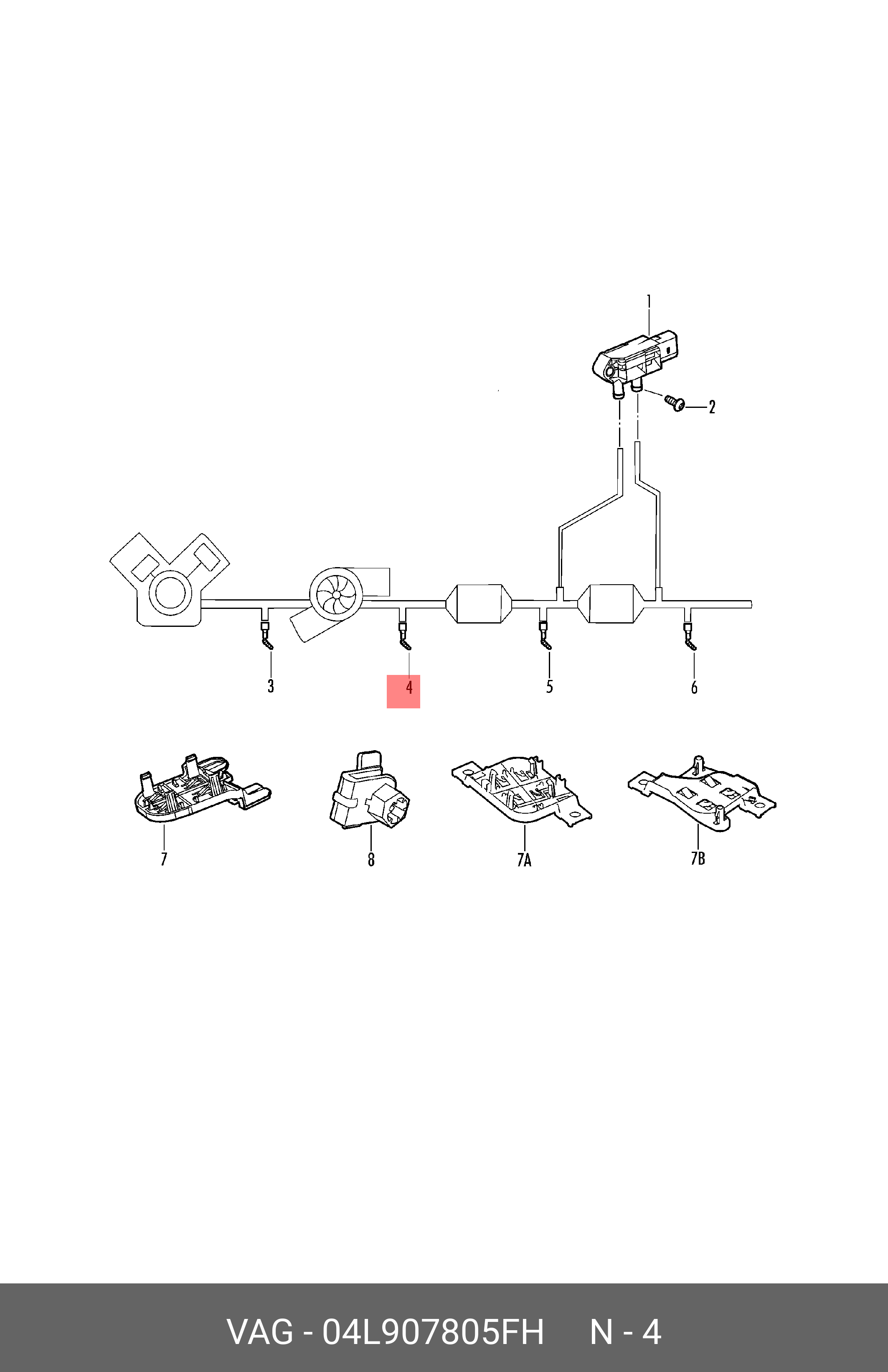 1
2
3
4
5
6
7
8
7A
7B

VAG - 04L907805FH N - 4