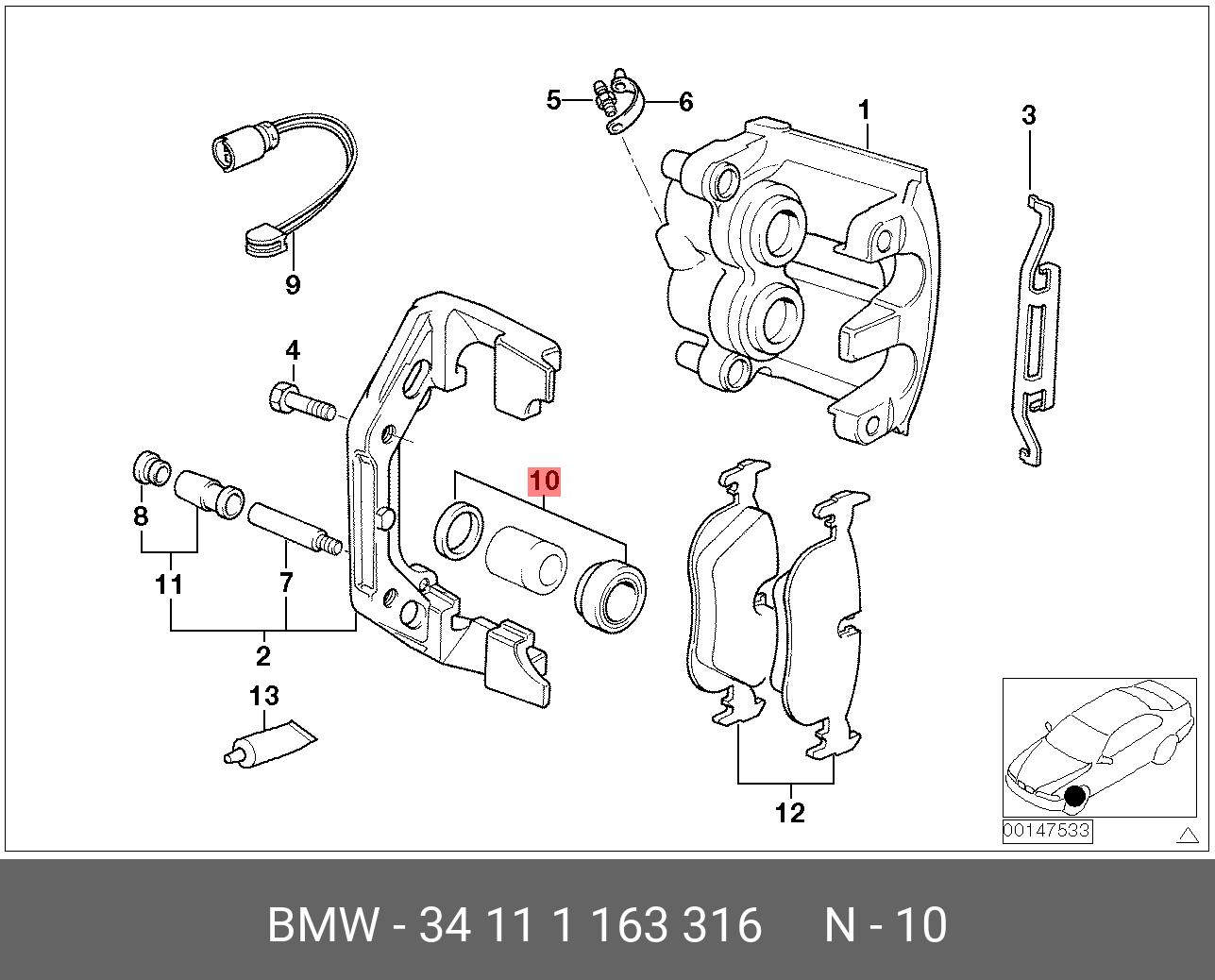 5
6
1
3
9
4
10
8
11
7
2
13
12
00147533
BMW - 34 11 1 163 316 N - 10