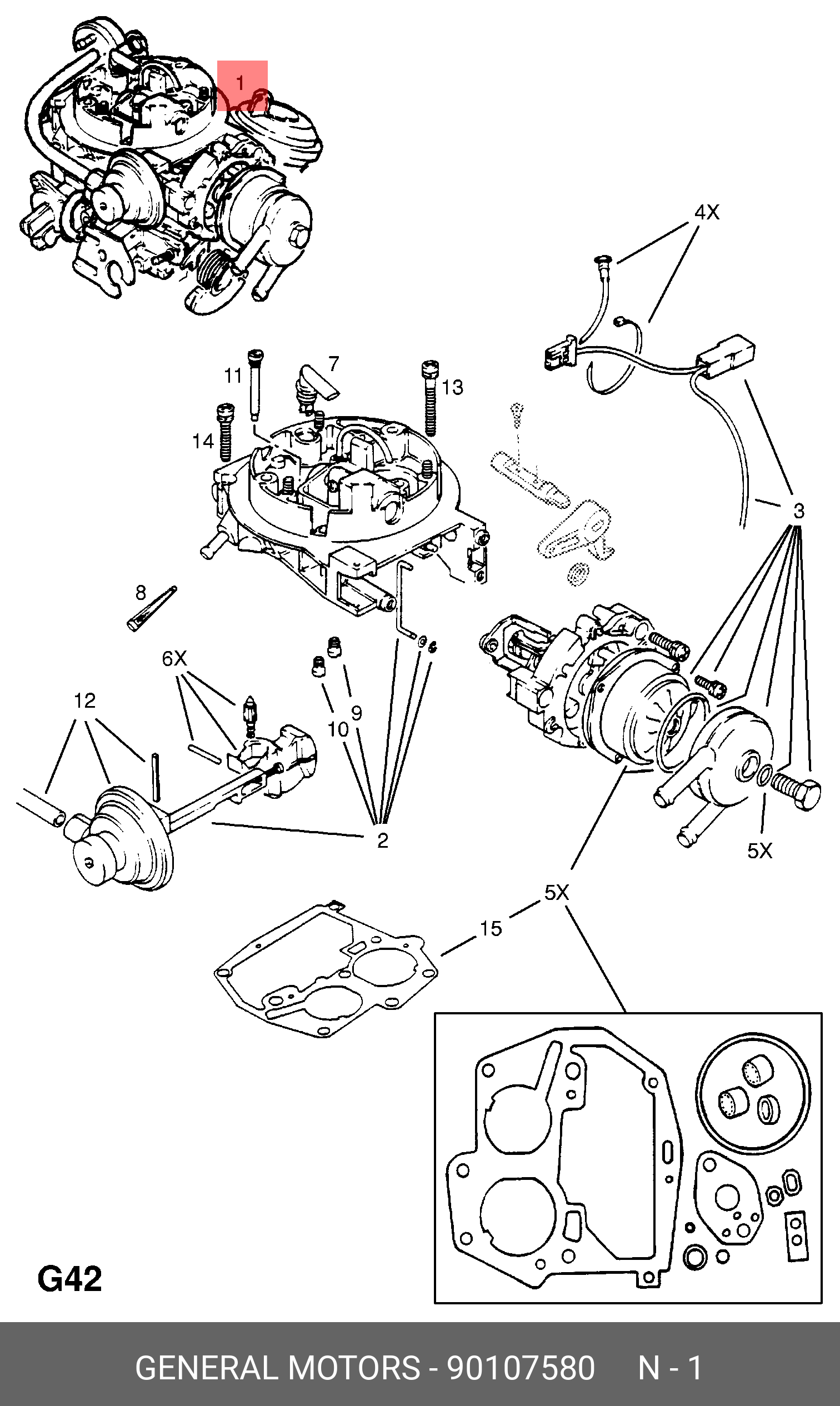 1
4X
11
7
13
14
3
8
6X
12
9
10
2
5X
5X
15
G42
GENERAL MOTORS - 90107580 N - 1