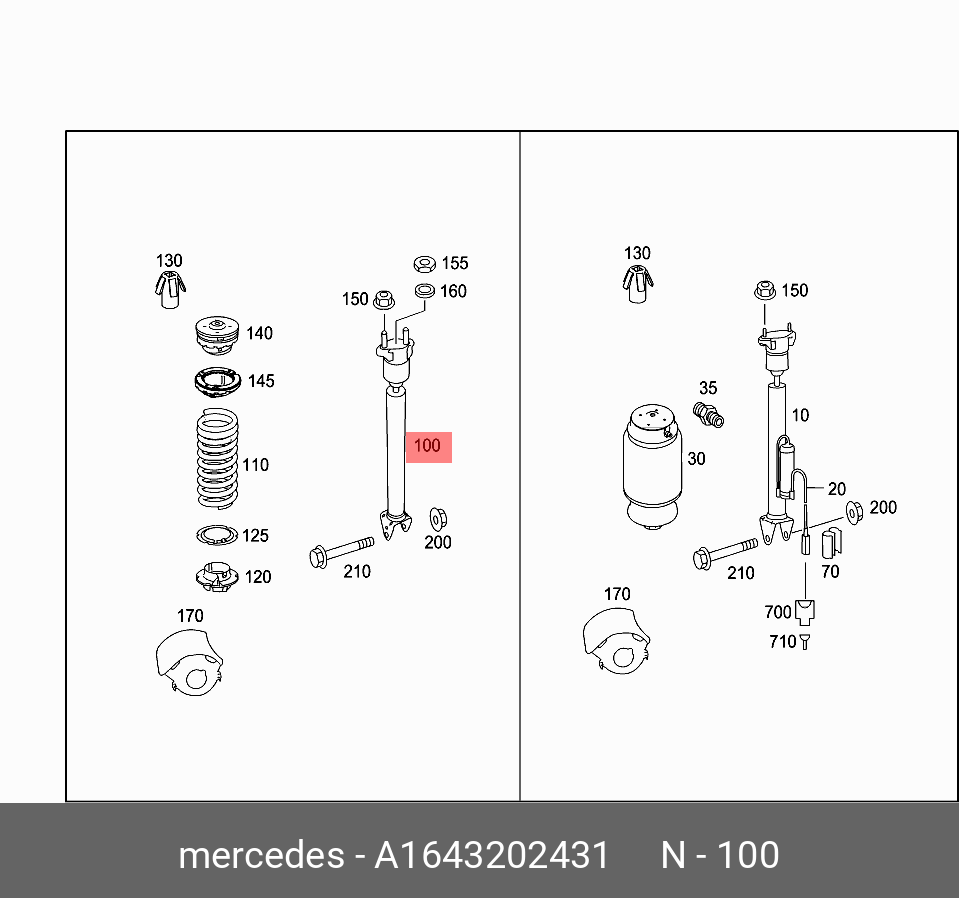 130
140
145
110
125
120
170
155
150
160
100
200
210

130
150
35
10
30
20
200
210
70
170
700
710

mercedes - A1643202431 N - 100