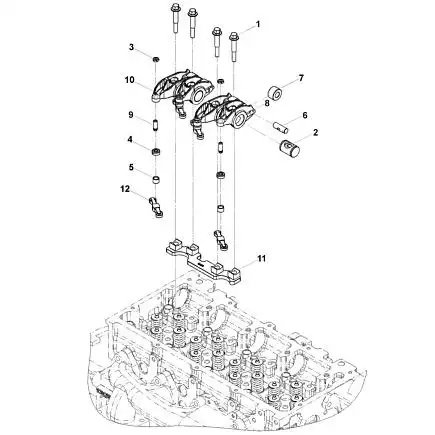 1
3
10
7
8
9
6
2
4
5
12
11