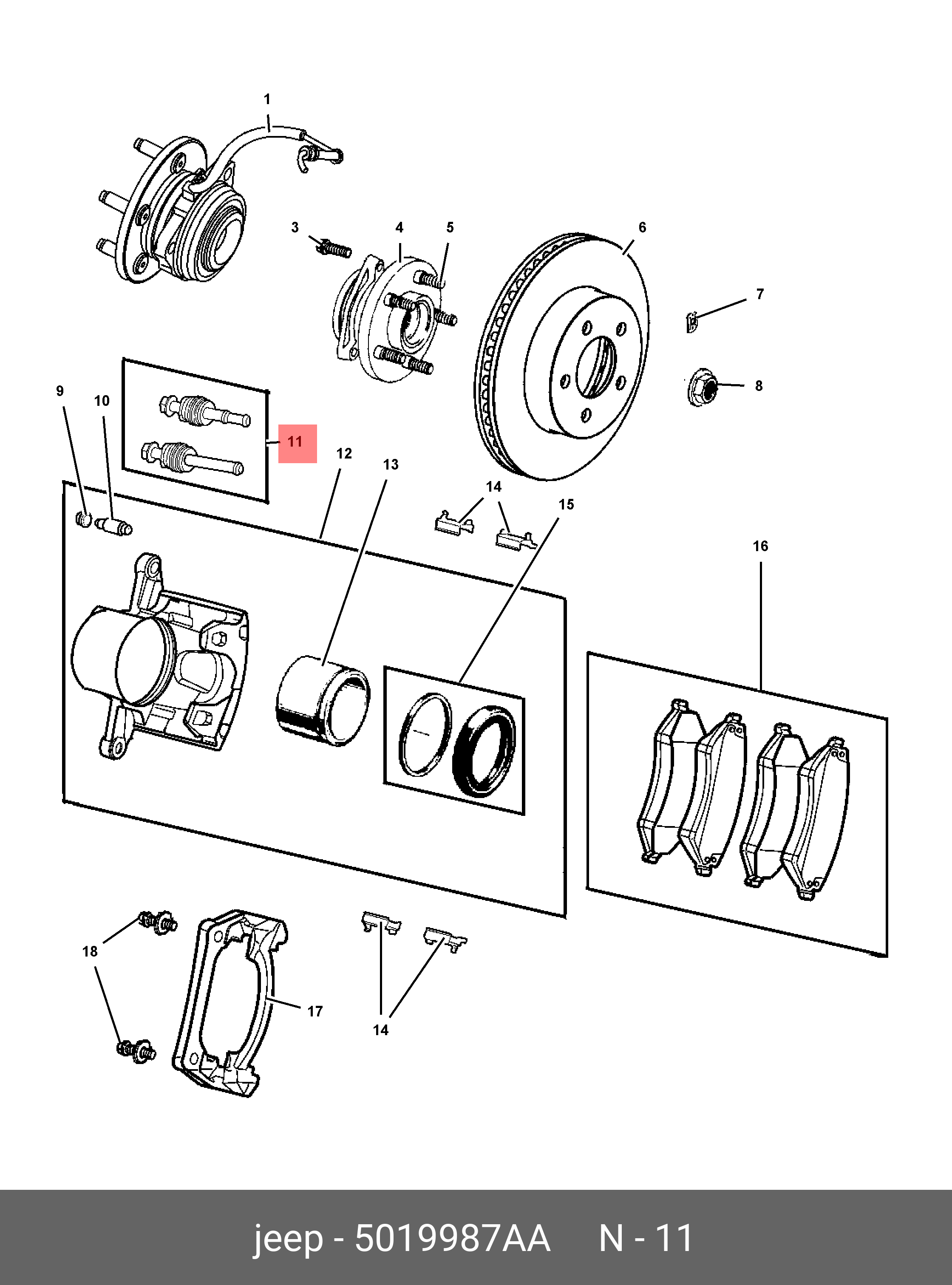 1
3
4
5
6
7
8
9
10
11
12
13
14
15
16
18
17
14

jeep - 5019987AA N - 11