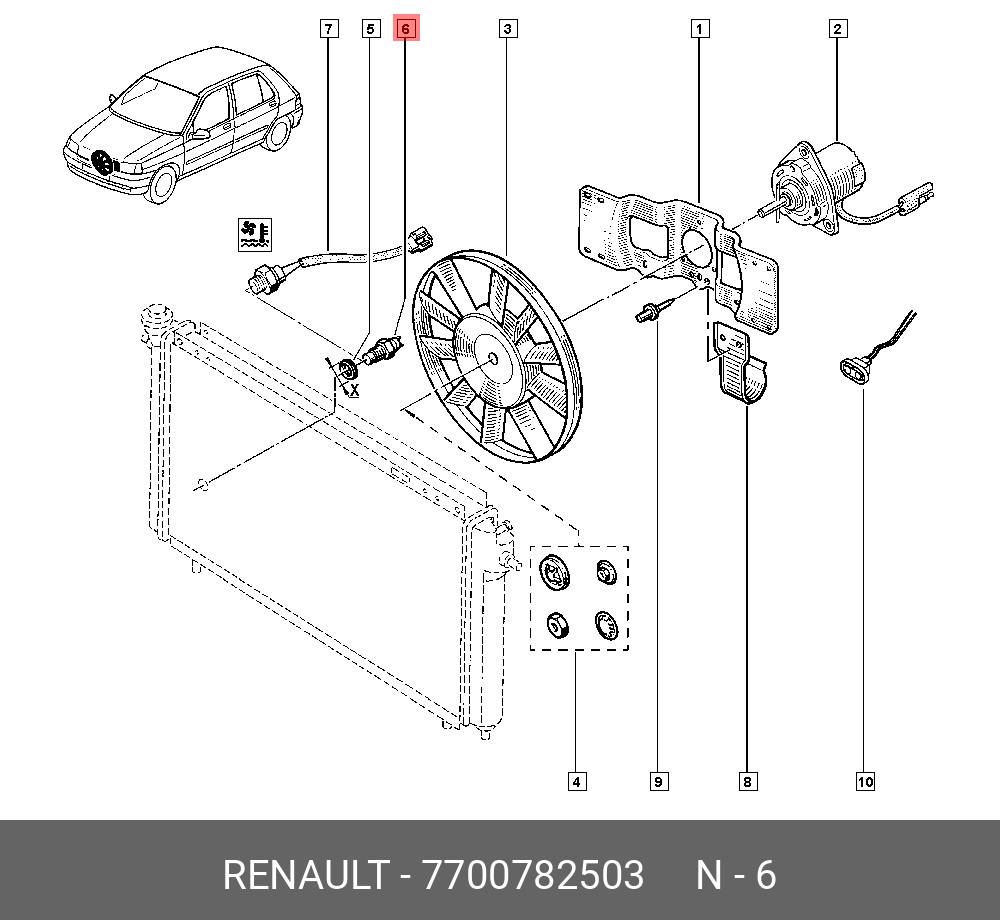 7
5
6
3
1
2
X
4
9
8
10
RENAULT - 7700782503 N - 6