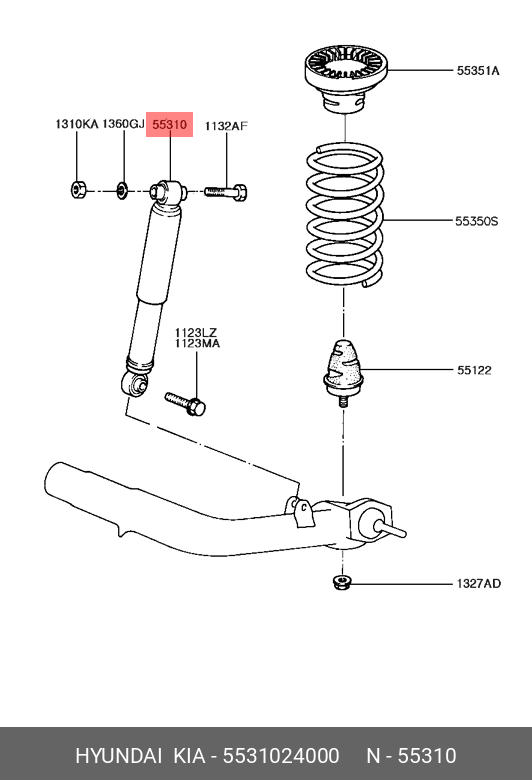 55351A

1310KA 1360GJ 55310 1132AF

55350S

1123LZ
1123MA

55122

1327AD

HYUNDAI KIA - 5531024000 N - 55310