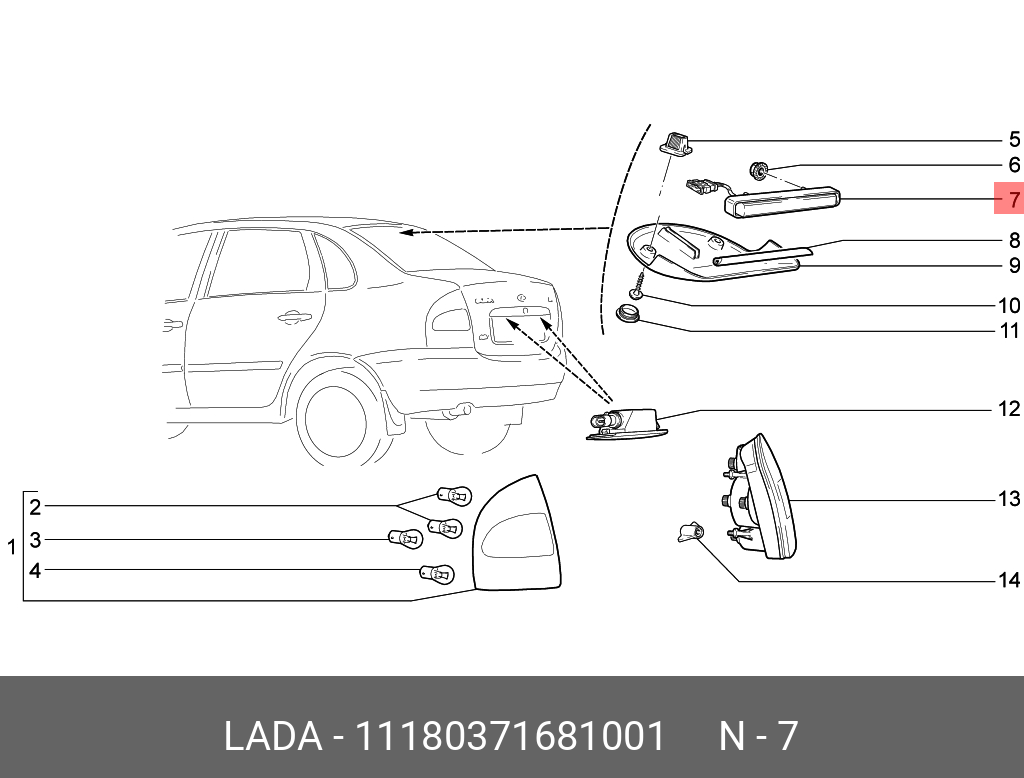 5
6
7
8
9
10
11
12
13
14
1
2
3
4

LADA - 11180371681001 N - 7