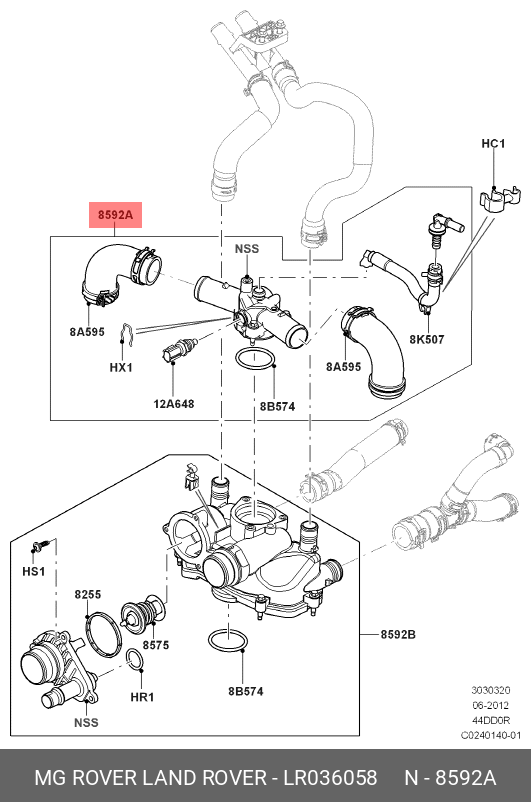 HC1
8592A
NSS
8A595
HX1
12A648
8B574
8A595
8K507
HS1
8255
8575
HR1
NSS
8B574
8592B
3030320
06-2012
44DD0R
C0240140-01
MG ROVER LAND ROVER - LR036058 N - 8592A