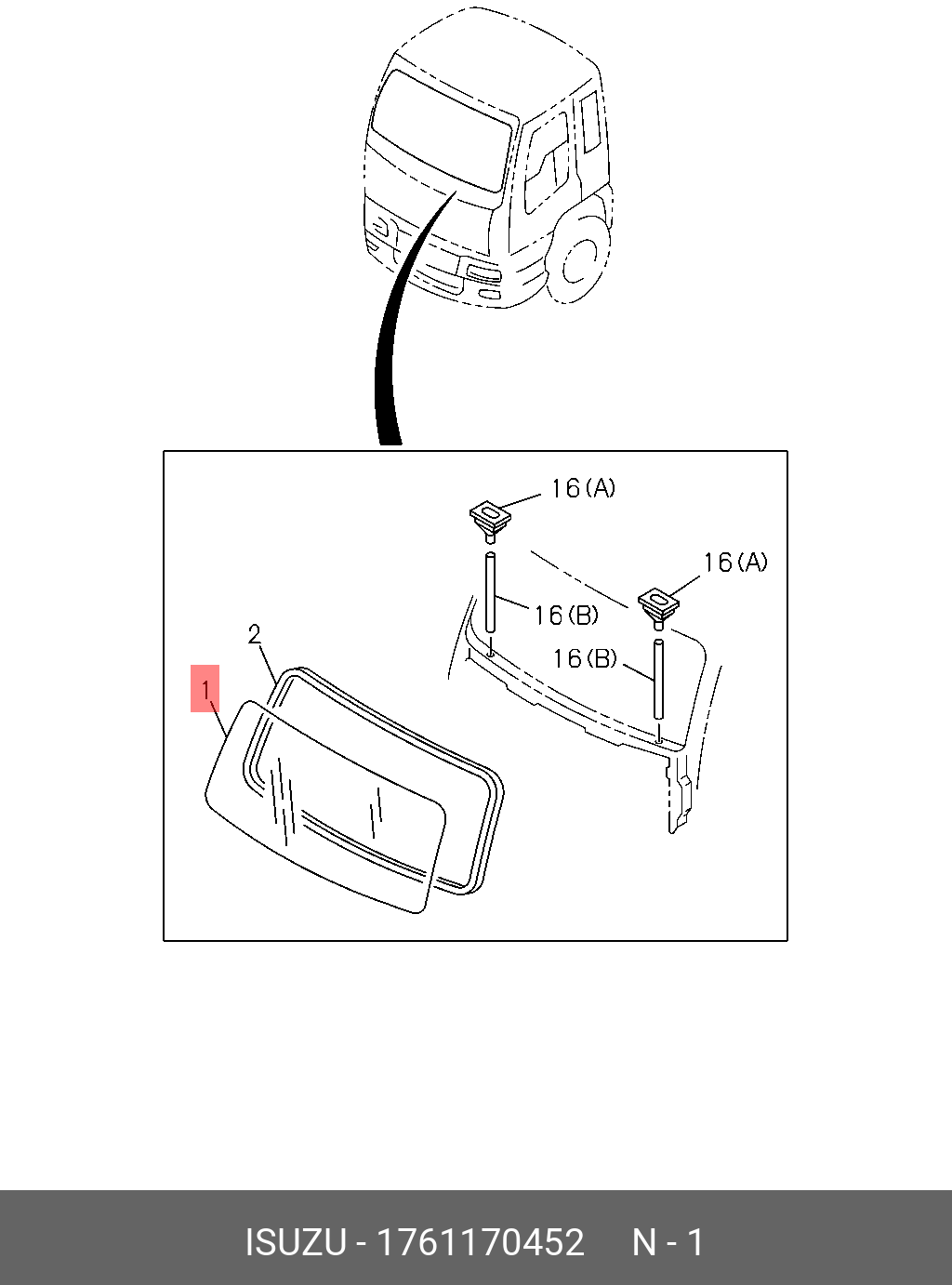 16(A)
16(A)
16(B)
16(B)
2
1

ISUZU - 1761170452 N - 1