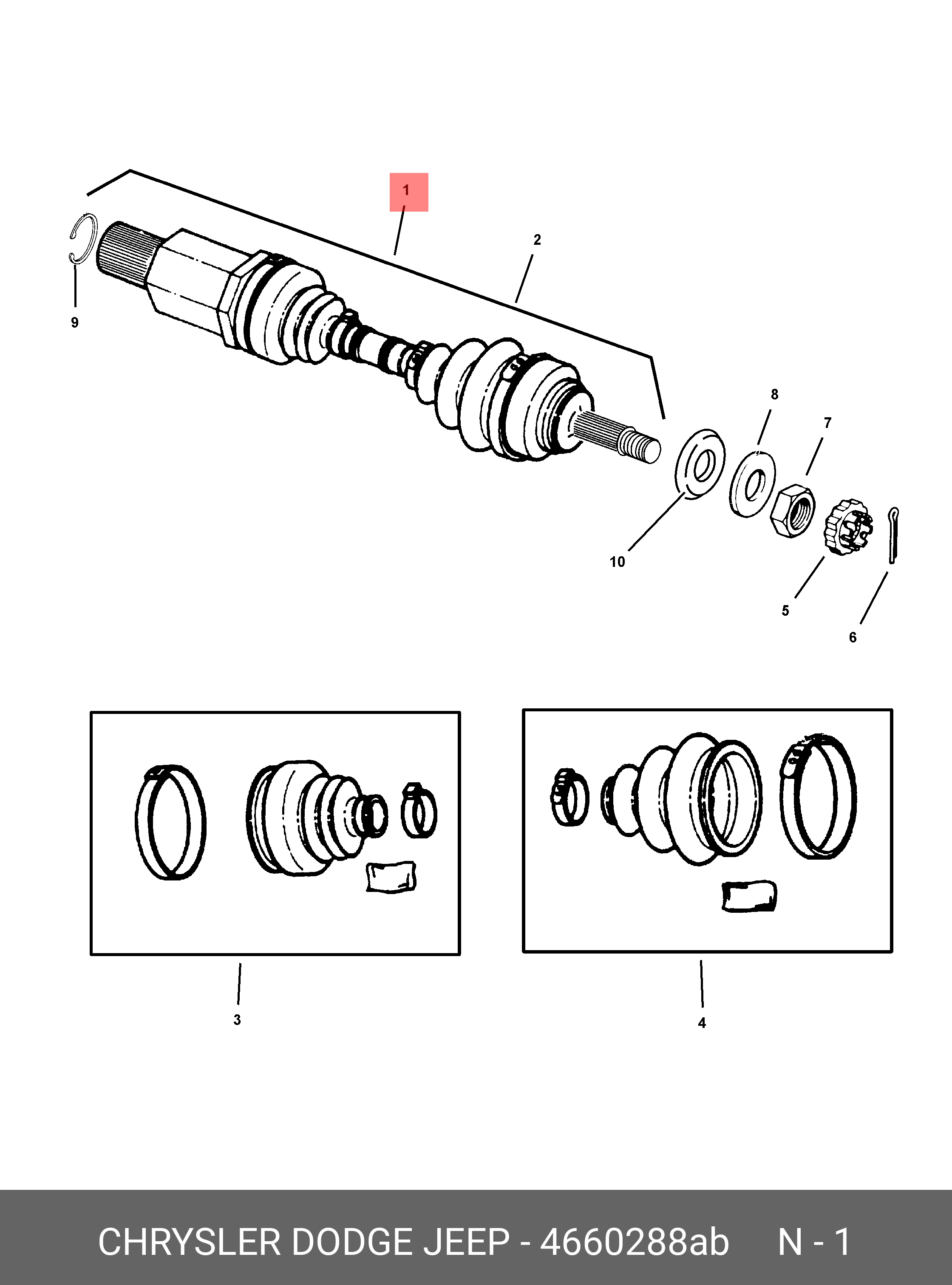 1
2
9
8
7
10
5
6
3
4

CHRYSLER DODGE JEEP - 4660288ab N - 1