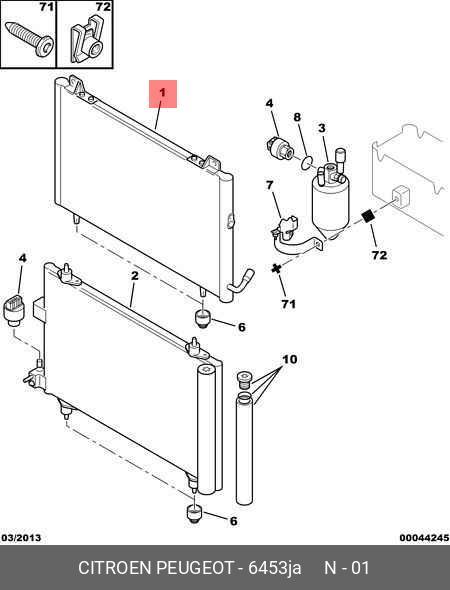 71
72
1
4
8
3
7
72
71
4
2
6
10
6
03/2013
00044245
CITROEN PEUGEOT - 6453ja N - 01