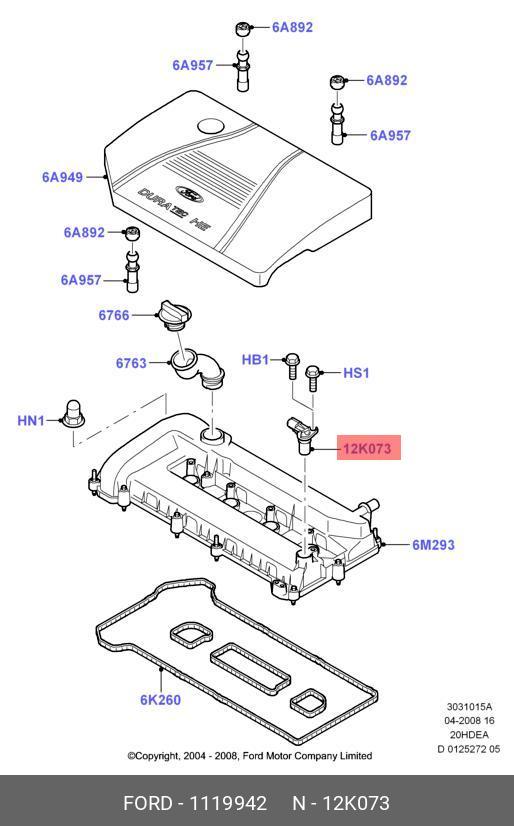 6A892
6A957
6A892
6A957
6A949
DURATEC HE
6A892
6A957
6766
6763
HB1
HS1
HN1
12K073
6M293
6K260
3031015A
04-2008 16
20HDEA
D 0125272 05
©Copyright, 2004 - 2008, Ford Motor Company Limited
FORD - 1119942 N - 12K073