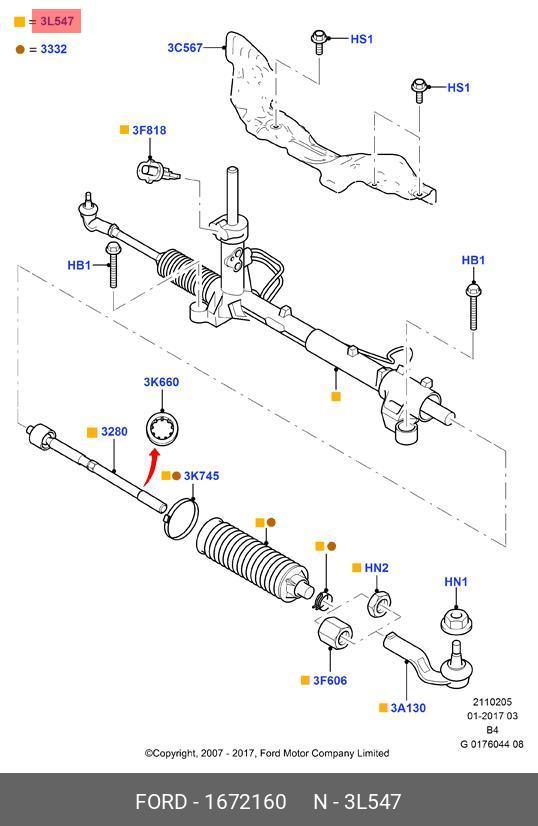 = 3L547
= 3332
3C567
HS1
HS1
3F818
HB1
HB1
3K660
3280
3K745
HN2
HN1
3F606
3A130
2110205
01-2017 03
B4
G 0176044 08
©Copyright, 2007 - 2017, Ford Motor Company Limited
FORD - 1672160 N - 3L547