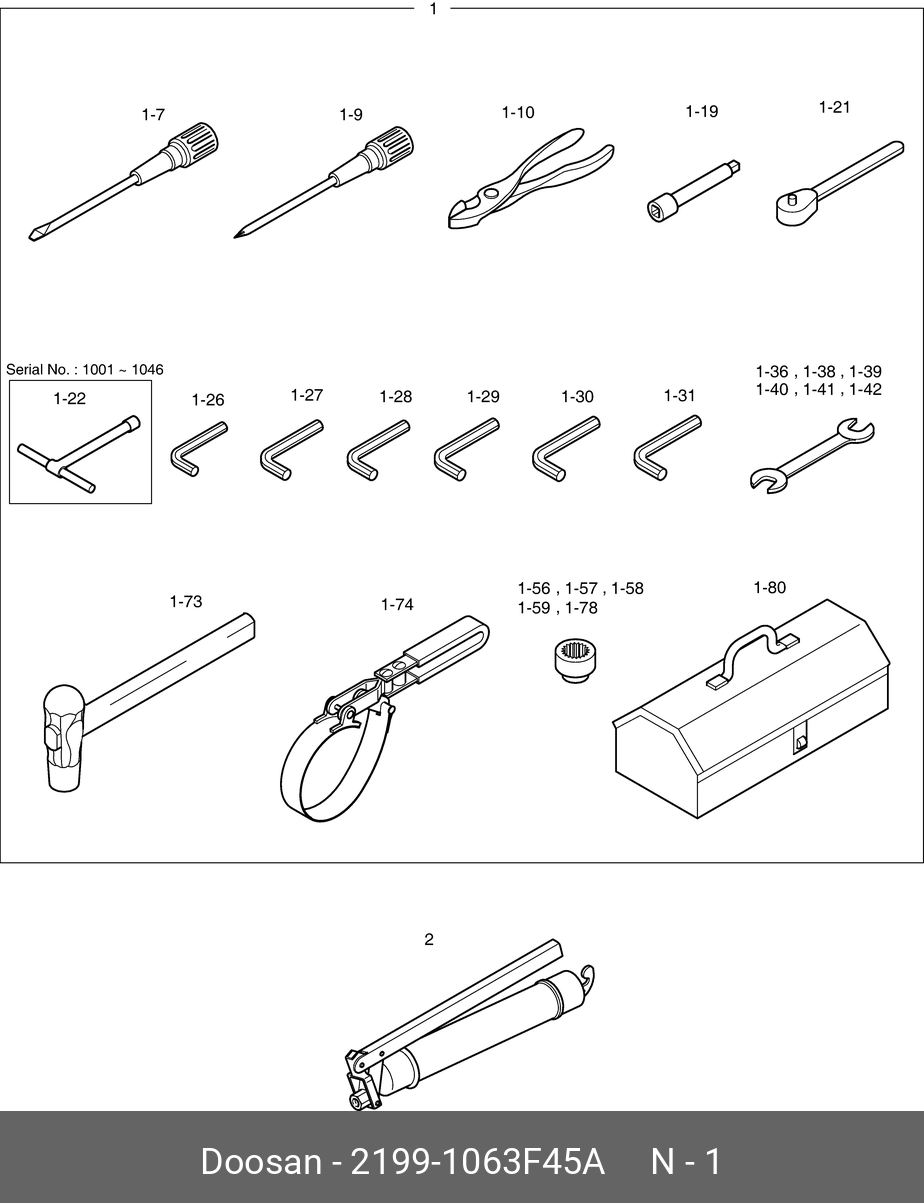 1

1-7

1-9

1-10

1-19

1-21

Serial No. : 1001 ~ 1046

1-22

1-26

1-27

1-28

1-29

1-30

1-31

1-36 , 1-38 , 1-39
1-40 , 1-41 , 1-42

1-73

1-74

1-56 , 1-57 , 1-58
1-59 , 1-78

1-80

2

Doosan - 2199-1063F45A N - 1