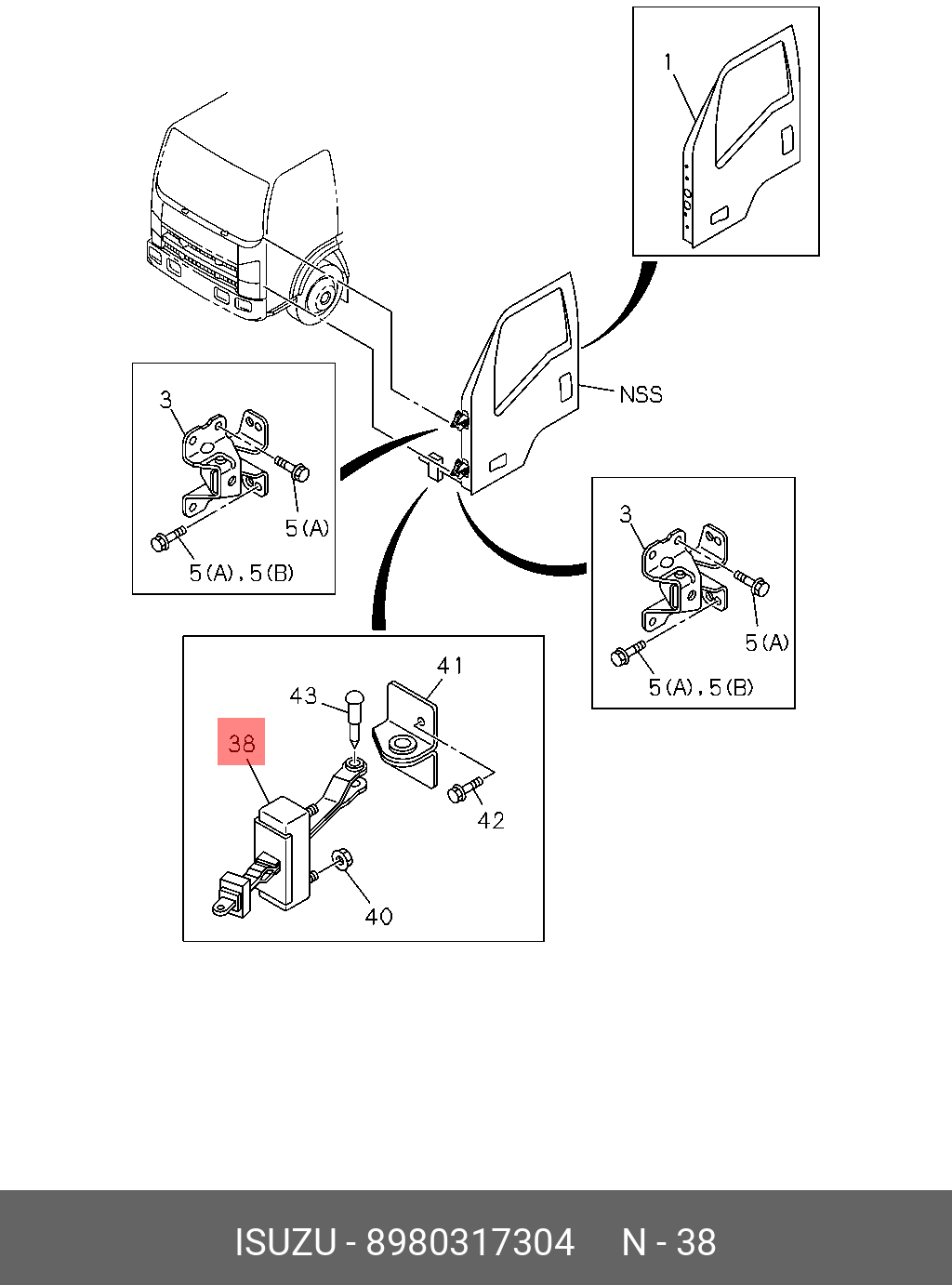 1

NSS

3

5(A)

5(A),5(B)

3

5(A)

5(A),5(B)

43

41

38

42

40

ISUZU - 8980317304 N - 38