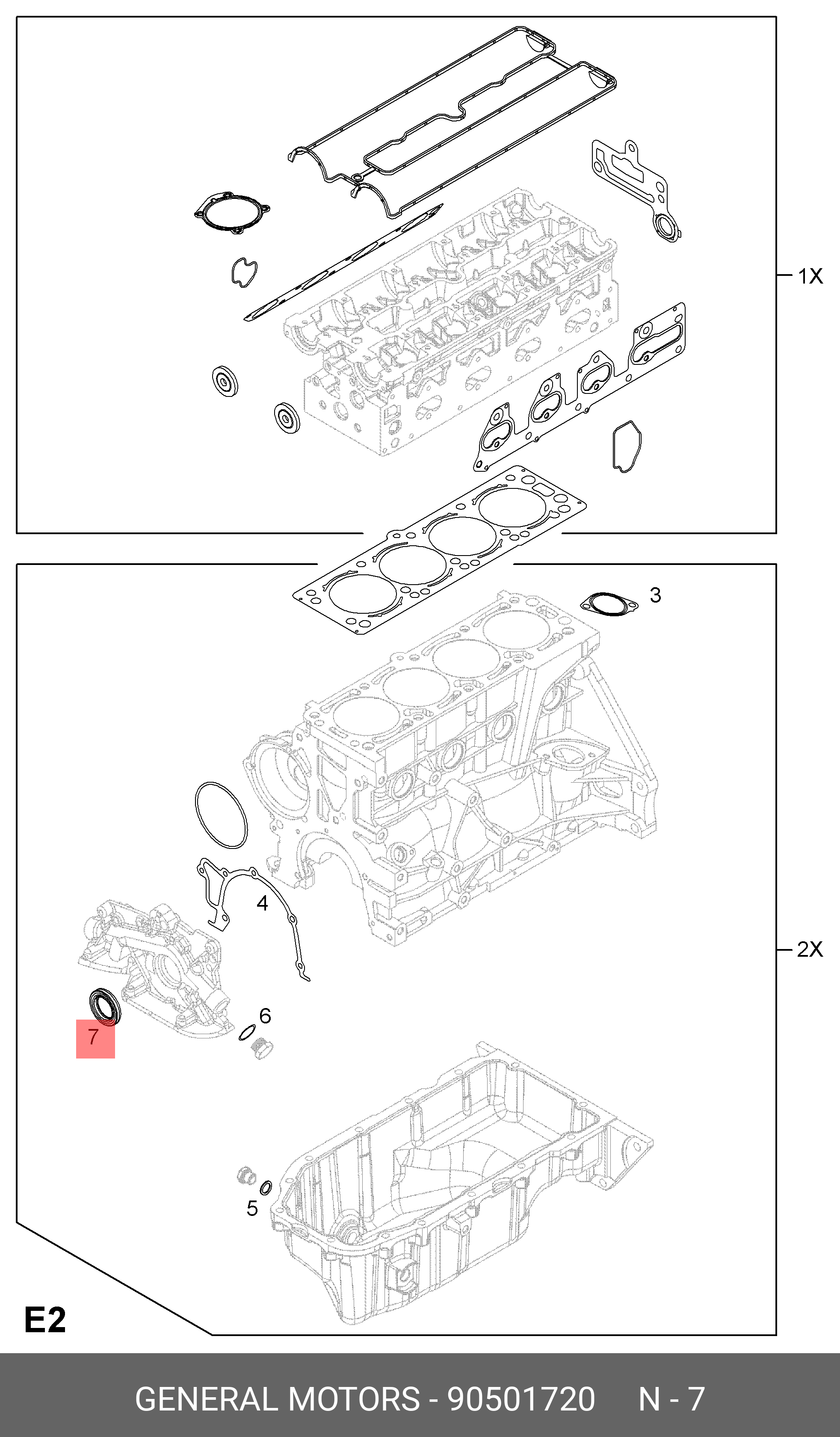 1X

3

4

2X

6

7

5

E2

GENERAL MOTORS - 90501720 N - 7