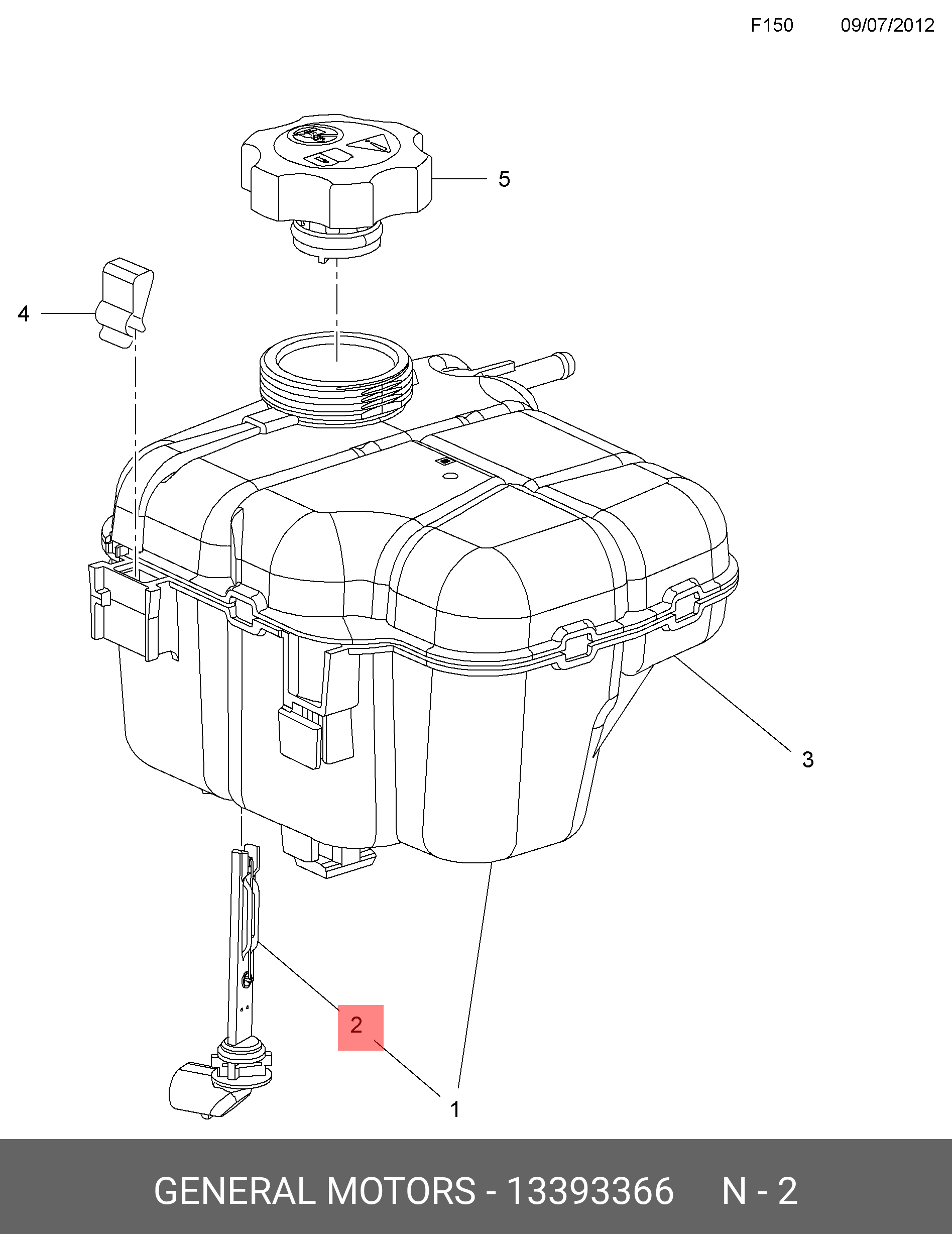 F150 09/07/2012

5

4

3

2

1

GENERAL MOTORS - 13393366 N - 2