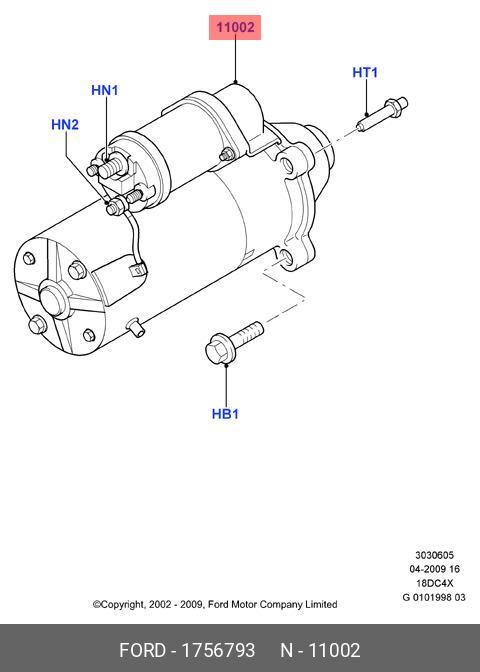 11002

HT1

HN1

HN2

HB1

3030605
04-2009 16
18DC4X
G 0101998 03

©Copyright, 2002 - 2009, Ford Motor Company Limited

FORD - 1756793 N - 11002