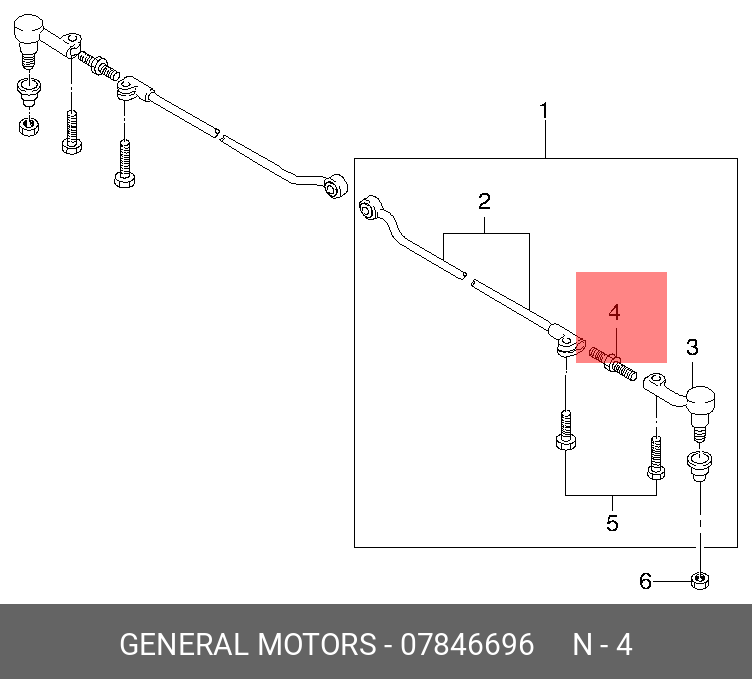 1
2
4
3
5
6
GENERAL MOTORS - 07846696     N - 4