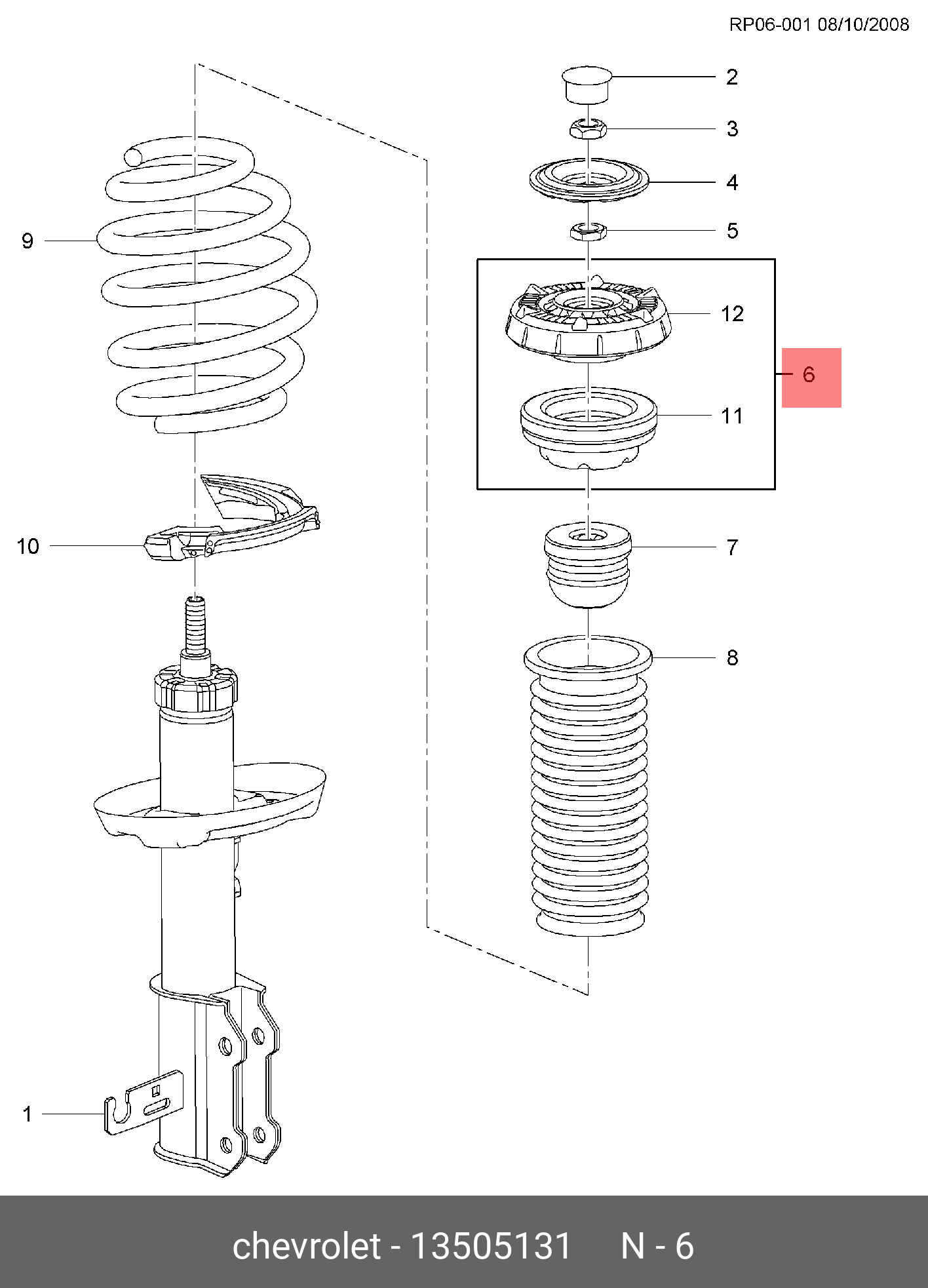 RP06-001 08/10/2008

2
3
4
5
12
6
11
7
8
9
10
1

chevrolet - 13505131 N - 6